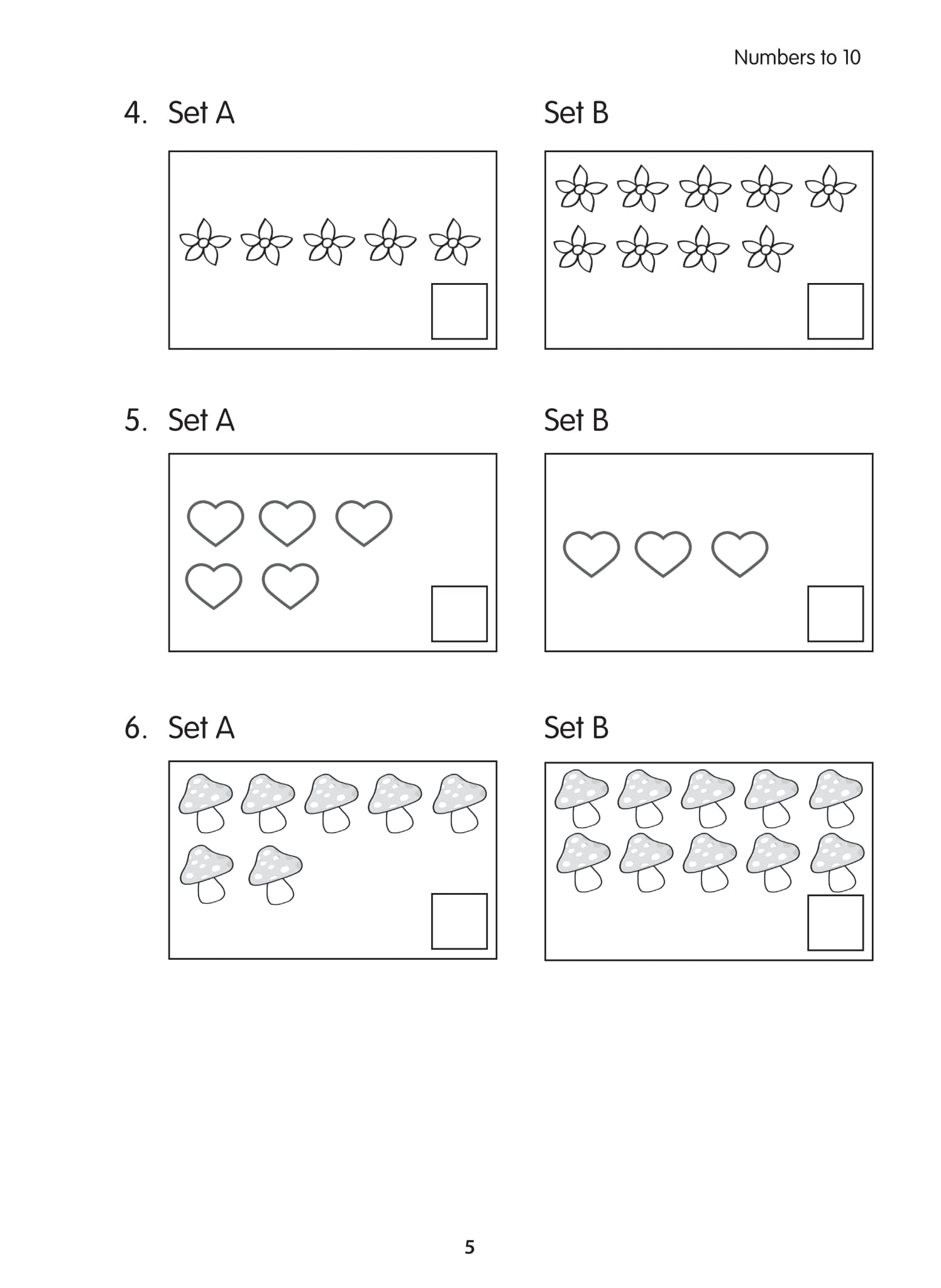 Numbers to 10

4. Set A

Set B

5. Set A

Set B

6. Set A

Set B

5