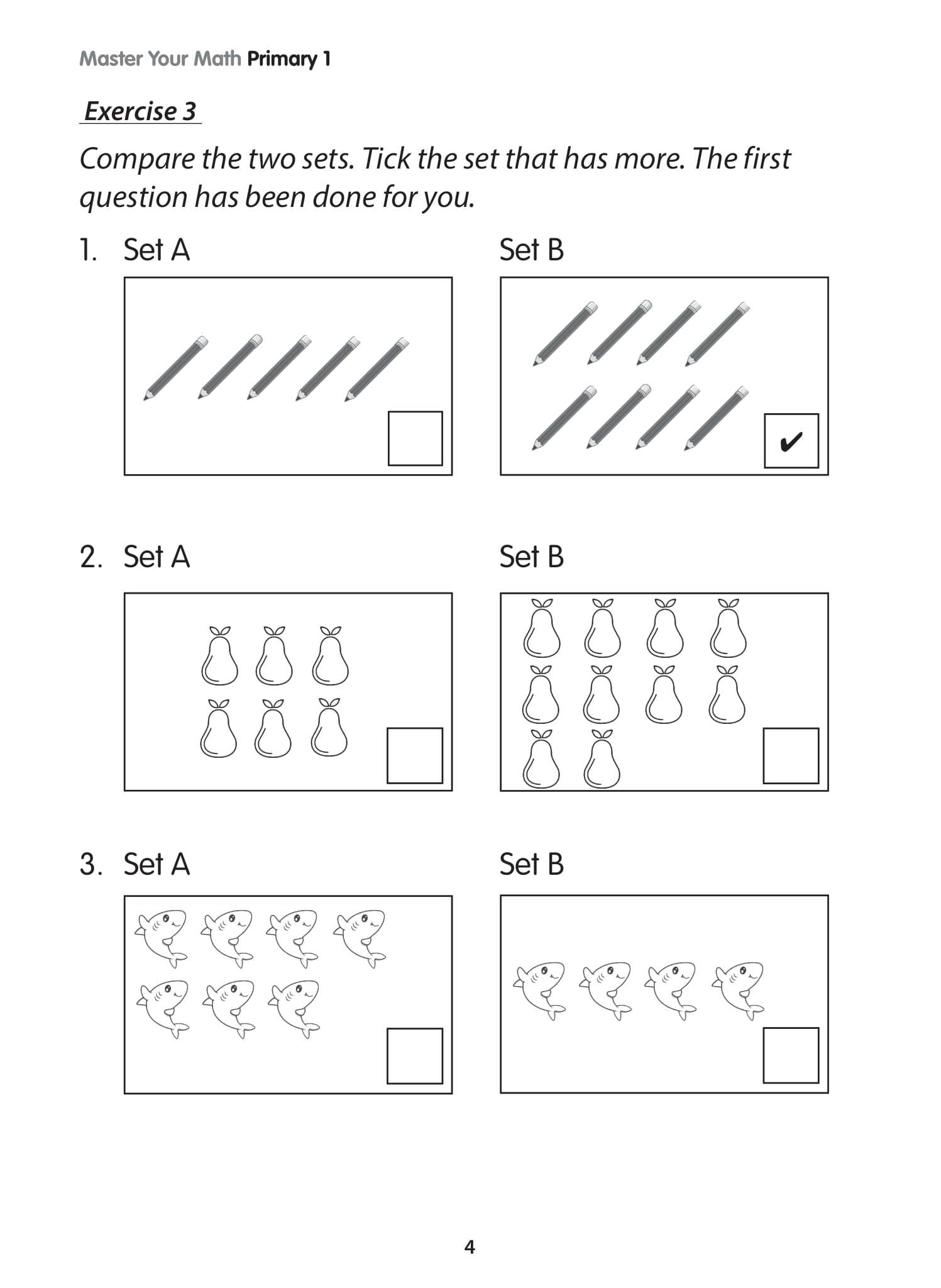 Master Your Math Primary 1

Exercise 3

Compare the two sets. Tick the set that has more. The first question has been done for you.

1. Set A

Set B

✔

2. Set A

Set B

3. Set A

Set B

4