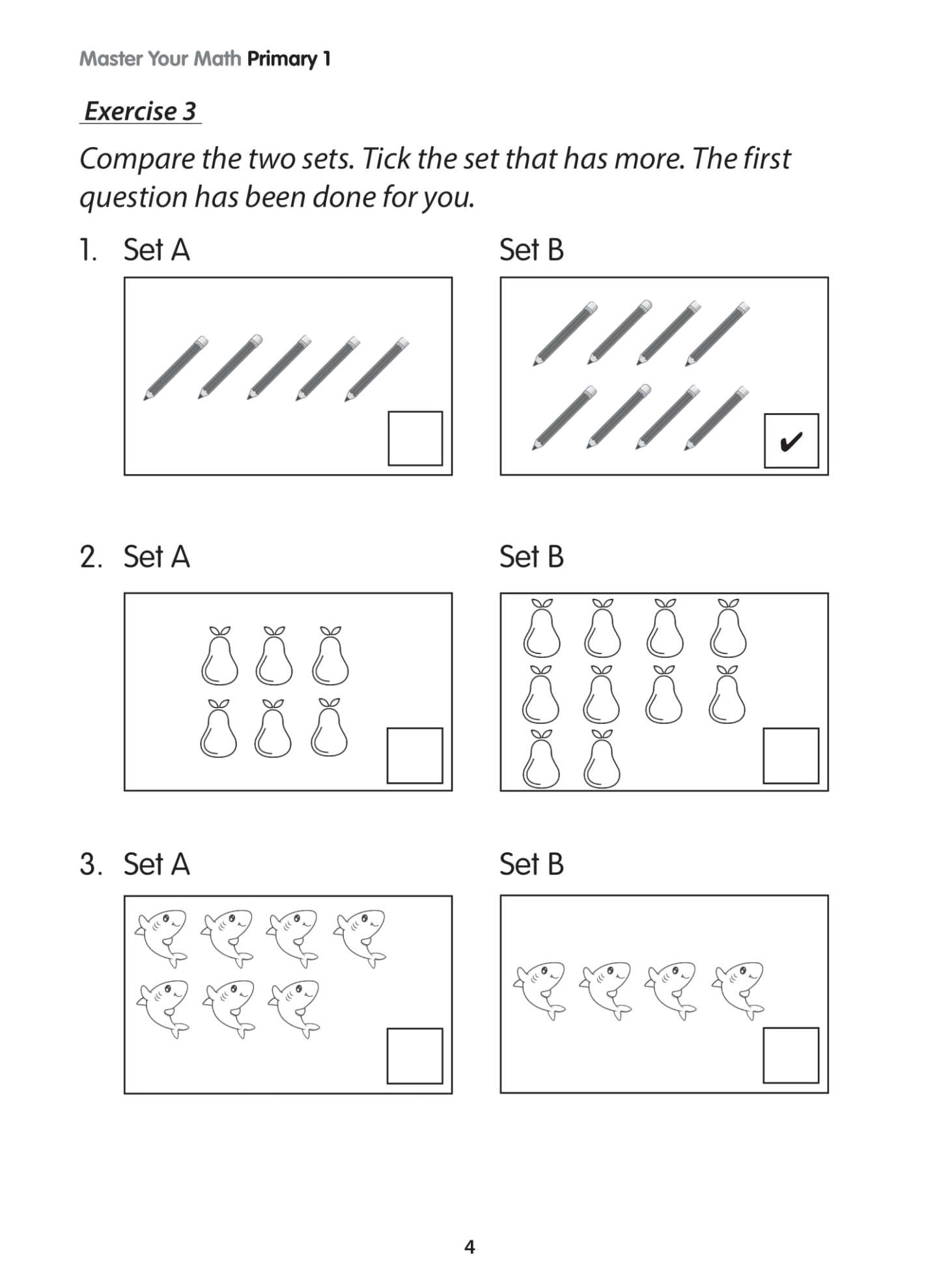 Master Your Math Primary 1

Exercise 3

Compare the two sets. Tick the set that has more. The first question has been done for you.

1. Set A

Set B

✔

2. Set A

Set B

3. Set A

Set B

4