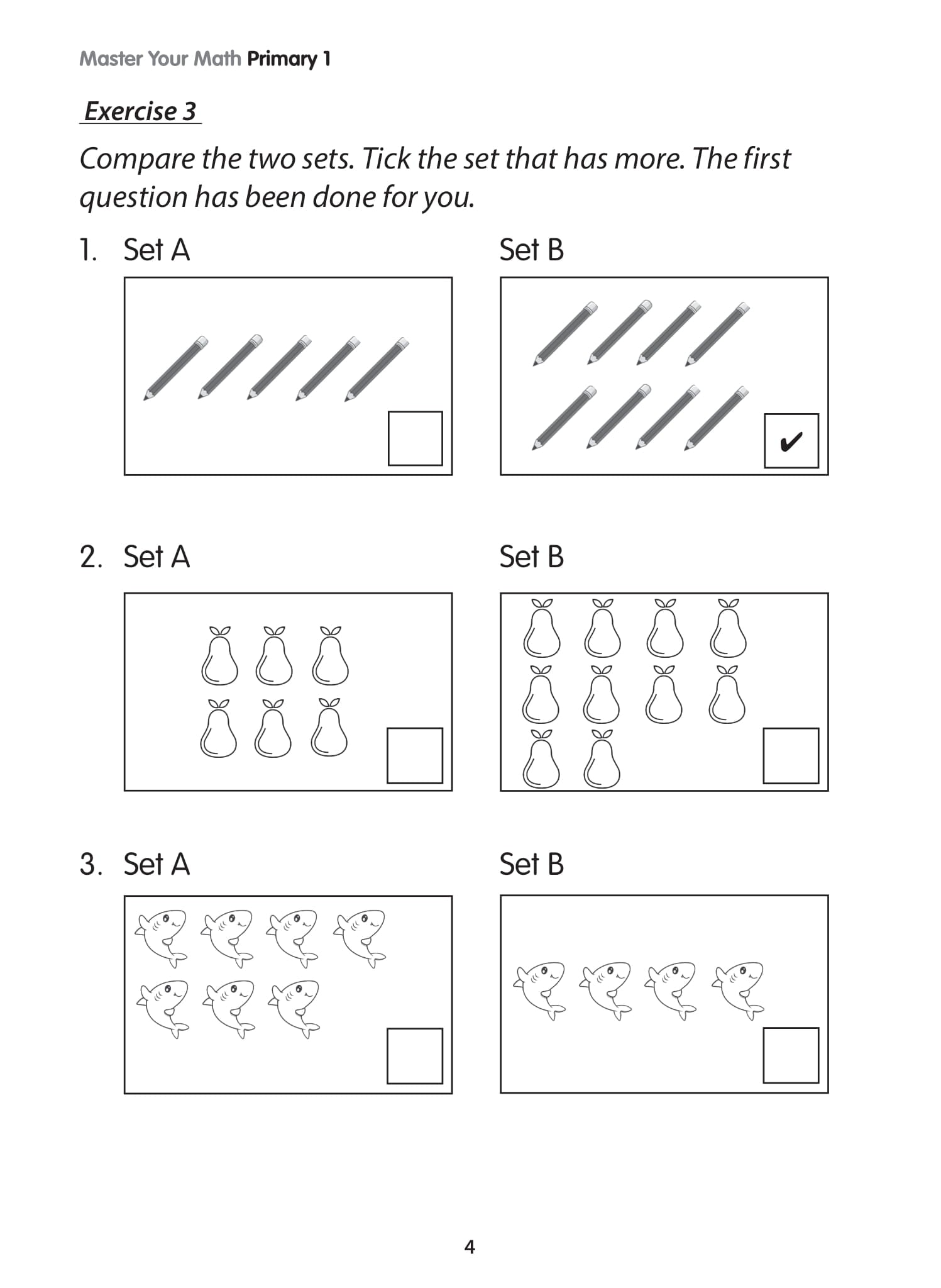 Master Your Math Primary 1

Exercise 3

Compare the two sets. Tick the set that has more. The first question has been done for you.

1. Set A

Set B

✔

2. Set A

Set B

3. Set A

Set B

4