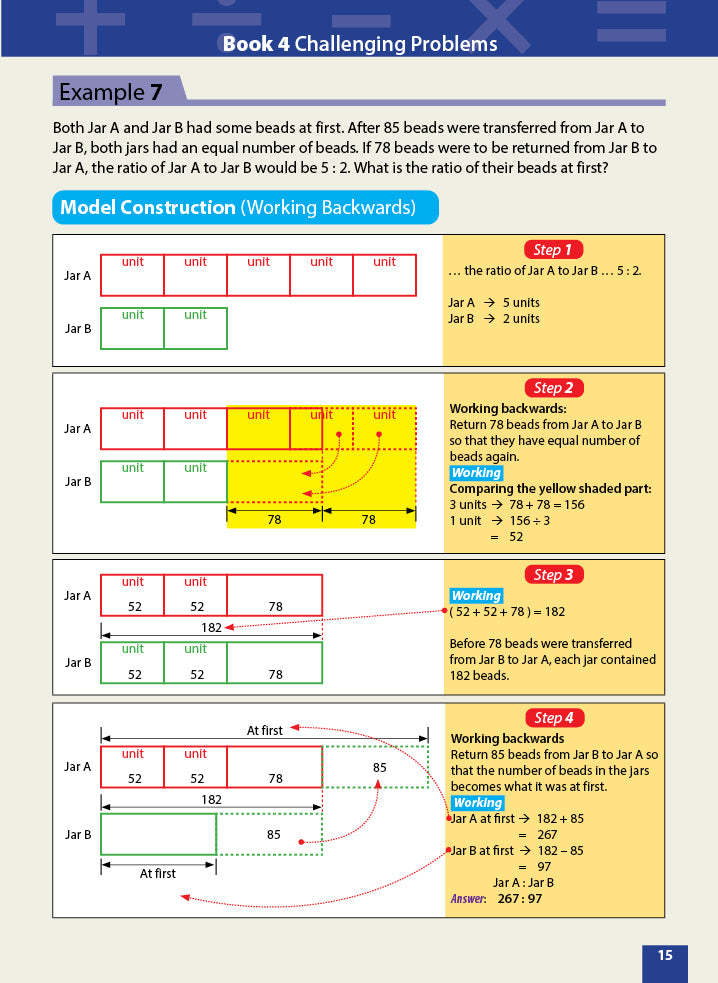 Book 4 Challenging Problems

Example 7

Both Jar A and Jar B had some beads at first. After 85 beads were transferred from Jar A to Jar B, both jars had an equal number of beads. If 78 beads were to be returned from Jar B to Jar A, the ratio of Jar A to Jar B would be 5 : 2. What is the ratio of their beads at first?

Model Construction (Working Backwards)

Jar A unit unit unit unit unit
Jar B unit unit

Step 1
… the ratio of Jar A to Jar B … 5 : 2.

Jar A → 5 units
Jar B → 2 units

Jar A unit unit unit unit unit
Jar B unit unit
78 78

Step 2
Working backwards:
Return 78 beads from Jar A to Jar B so that they have equal number of beads again.
Working
Comparing the yellow shaded part:
3 units → 78 + 78 = 156
1 unit → 156 ÷ 3
= 52

Jar A unit unit 52 52 78
182
Jar B unit unit 52 52 78

Step 3
Working
( 52 + 52 + 78 ) = 182

Before 78 beads were transferred from Jar B to Jar A, each jar contained 182 beads.

At first
Jar A unit unit 52 52 78 85
182
Jar B 85
At first

Step 4
Working backwards
Return 85 beads from Jar B to Jar A so that the number of beads in the jars becomes what it was at first.
Working
Jar A at first → 182 + 85
= 267
Jar B at first → 182 – 85
= 97
Jar A : Jar B
Answer: 267 : 97

15