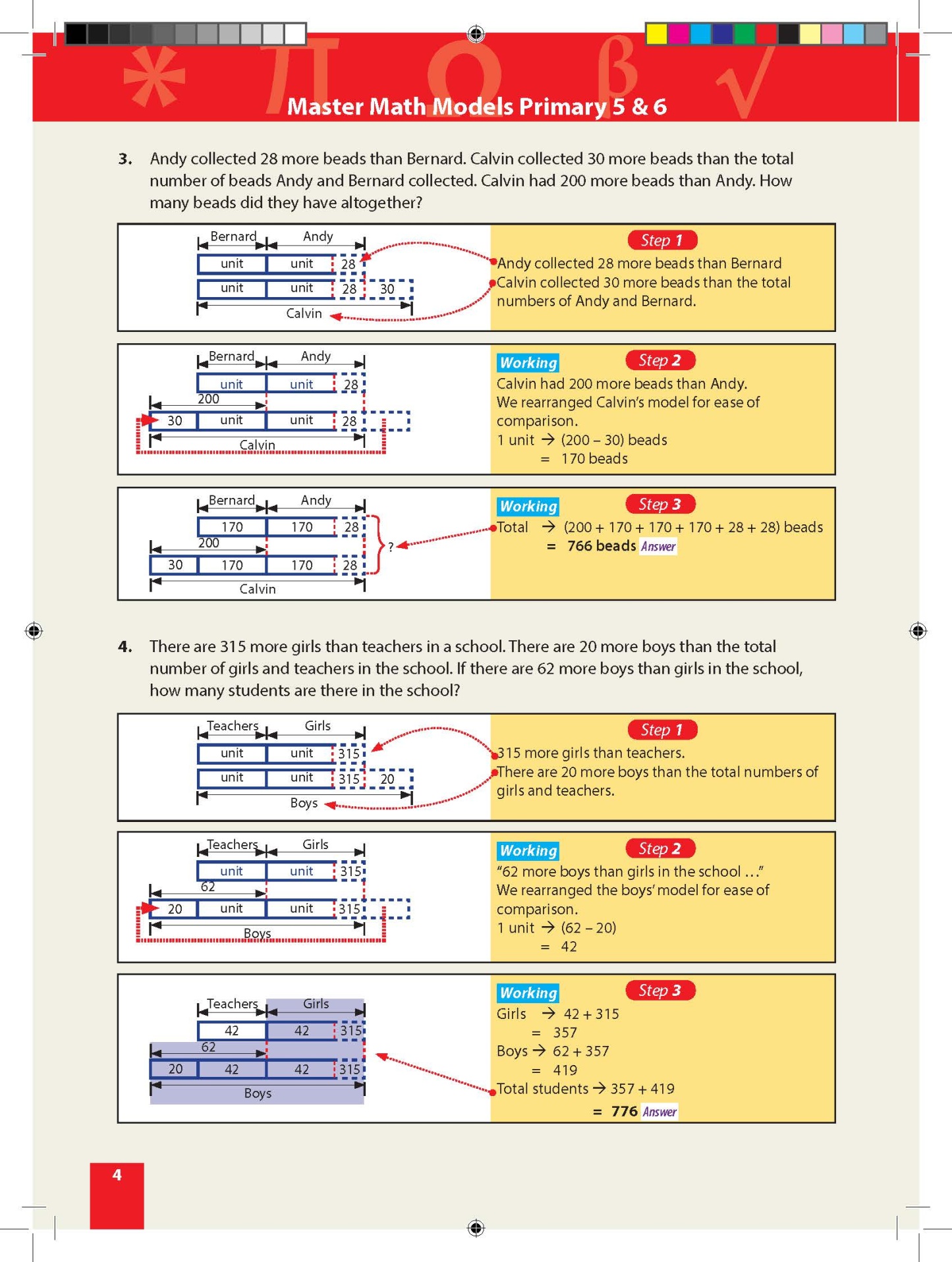 Master Math Models Primary 5 & 6

3. Andy collected 28 more beads than Bernard. Calvin collected 30 more beads than the total number of beads Andy and Bernard collected. Calvin had 200 more beads than Andy. How many beads did they have altogether?

Bernard Andy
unit unit 28
unit unit 28 30
Calvin

Step 1
Andy collected 28 more beads than Bernard
Calvin collected 30 more beads than the total numbers of Andy and Bernard.

Bernard Andy
unit unit 28
200
30 unit unit 28
Calvin

Working
Step 2
Calvin had 200 more beads than Andy.
We rearranged Calvin's model for ease of comparison.
1 unit → (200 – 30) beads
= 170 beads

Bernard Andy
170 170 28
200
30 170 170 28
Calvin
?

Working
Step 3
Total → (200 + 170 + 170 + 170 + 28 + 28) beads
= 766 beads Answer

4. There are 315 more girls than teachers in a school. There are 20 more boys than the total number of girls and teachers in the school. If there are 62 more boys than girls in the school, how many students are there in the school?

Teachers Girls
unit unit 315
unit unit 315 20
Boys

Step 1
315 more girls than teachers.
There are 20 more boys than the total numbers of girls and teachers.

Teachers Girls
unit unit 315
62
20 unit unit 315
Boys

Working
Step 2
"62 more boys than girls in the school ..."
We rearranged the boys' model for ease of comparison.
1 unit → (62 – 20)
= 42

Teachers Girls
42 42 315
62
20 42 42 315
Boys

Working
Step 3
Girls → 42 + 315
= 357
Boys → 62 + 357
= 419
Total students → 357 + 419
= 776 Answer

4