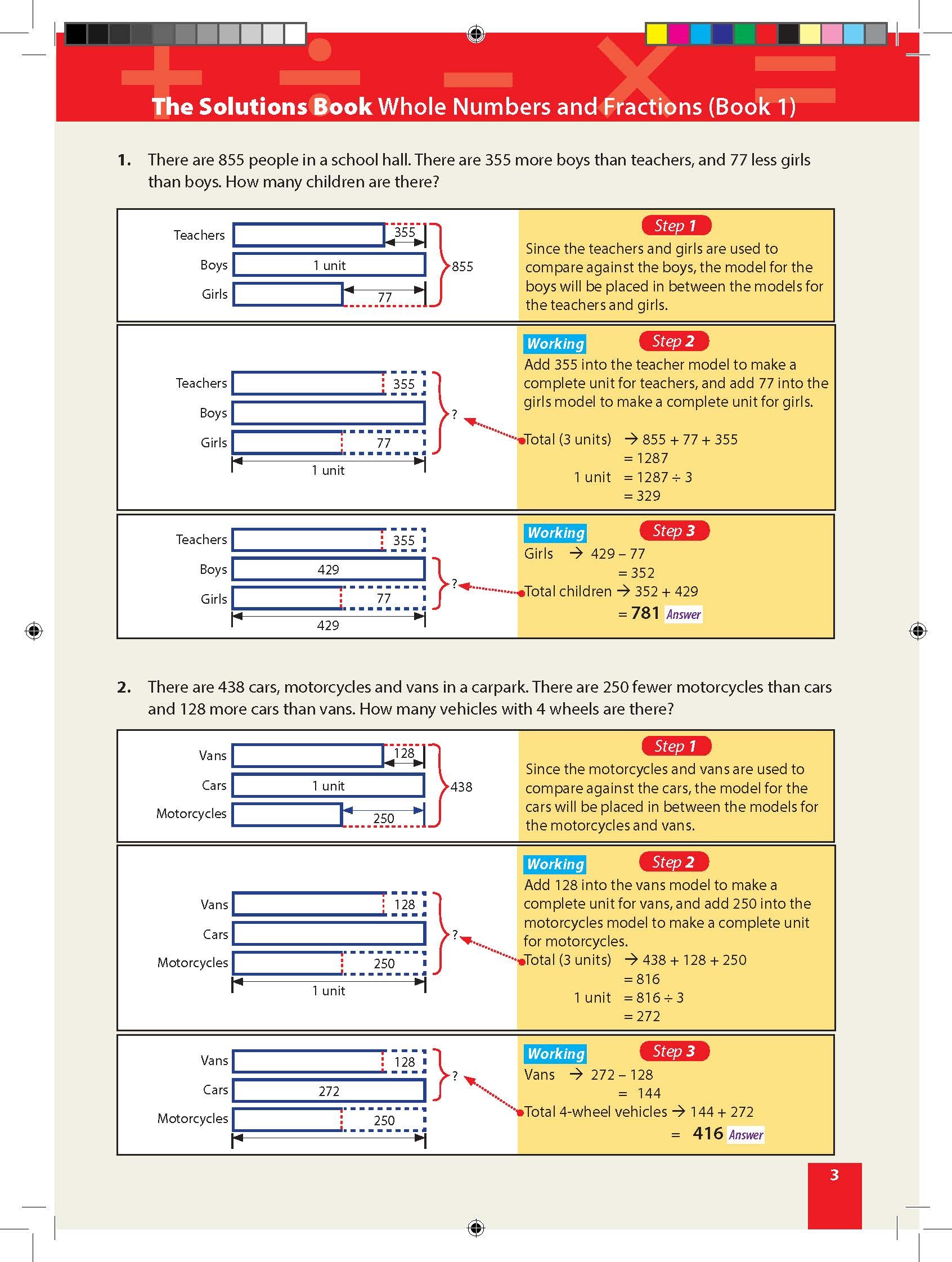 The Solutions Book Whole Numbers and Fractions (Book 1)

1. There are 855 people in a school hall. There are 355 more boys than teachers, and 77 less girls than boys. How many children are there?

Teachers 355
Boys 1 unit
Girls 77
855

Step 1
Since the teachers and girls are used to compare against the boys, the model for the boys will be placed in between the models for the teachers and girls.

Teachers 355
Boys
Girls 77
1 unit
?

Working Step 2
Add 355 into the teacher model to make a complete unit for teachers, and add 77 into the girls model to make a complete unit for girls.

Total (3 units) → 855 + 77 + 355
= 1287
1 unit = 1287 ÷ 3
= 329

Teachers 355
Boys 429
Girls 77
429
?

Working Step 3
Girls → 429 – 77
= 352
Total children → 352 + 429
= 781 Answer

2. There are 438 cars, motorcycles and vans in a carpark. There are 250 fewer motorcycles than cars and 128 more cars than vans. How many vehicles with 4 wheels are there?

Vans 128
Cars 1 unit
Motorcycles 250
438

Step 1
Since the motorcycles and vans are used to compare against the cars, the model for the cars will be placed in between the models for the motorcycles and vans.

Vans 128
Cars
Motorcycles 250
1 unit
?

Working Step 2
Add 128 into the vans model to make a complete unit for vans, and add 250 into the motorcycles model to make a complete unit for motorcycles.
Total (3 units) → 438 + 128 + 250
= 816
1 unit = 816 ÷ 3
= 272

Vans 128
Cars 272
Motorcycles 250
?

Working Step 3
Vans → 272 – 128
= 144
Total 4-wheel vehicles → 144 + 272
= 416 Answer

3