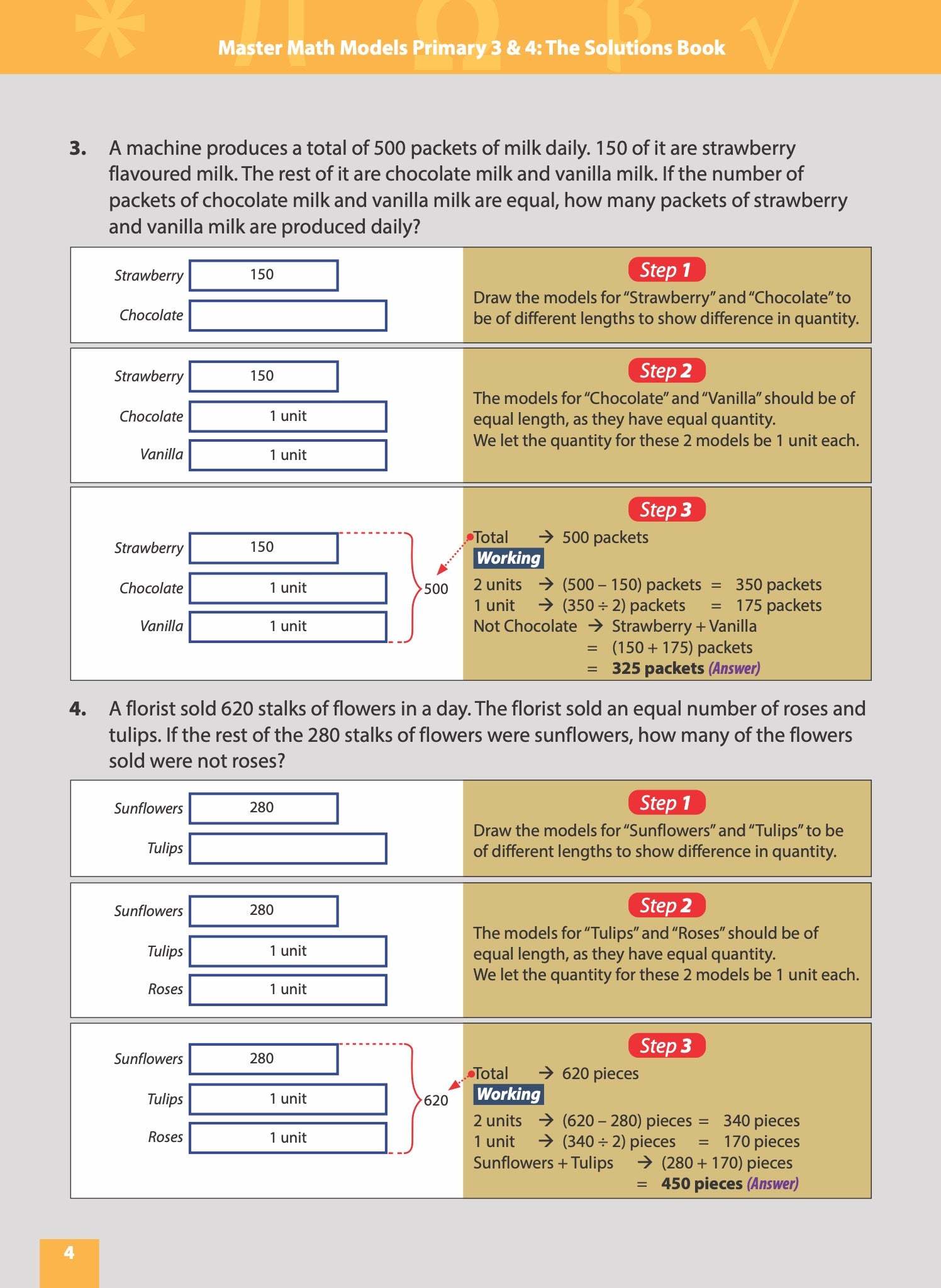 Master Math Models Primary 3 & 4: The Solutions Book

3. A machine produces a total of 500 packets of milk daily. 150 of it are strawberry flavoured milk. The rest of it are chocolate milk and vanilla milk. If the number of packets of chocolate milk and vanilla milk are equal, how many packets of strawberry and vanilla milk are produced daily?

Strawberry 150
Chocolate

Step 1
Draw the models for "Strawberry" and "Chocolate" to be of different lengths to show difference in quantity.

Strawberry 150
Chocolate 1 unit
Vanilla 1 unit

Step 2
The models for "Chocolate" and "Vanilla" should be of equal length, as they have equal quantity.
We let the quantity for these 2 models be 1 unit each.

Strawberry 150
Chocolate 1 unit
Vanilla 1 unit
500

Step 3
Total → 500 packets
Working
2 units → (500 – 150) packets = 350 packets
1 unit → (350 ÷ 2) packets = 175 packets
Not Chocolate → Strawberry + Vanilla
= (150 + 175) packets
= 325 packets (Answer)

4. A florist sold 620 stalks of flowers in a day. The florist sold an equal number of roses and tulips. If the rest of the 280 stalks of flowers were sunflowers, how many of the flowers sold were not roses?

Sunflowers 280
Tulips

Step 1
Draw the models for "Sunflowers" and "Tulips" to be of different lengths to show difference in quantity.

Sunflowers 280
Tulips 1 unit
Roses 1 unit

Step 2
The models for "Tulips" and "Roses" should be of equal length, as they have equal quantity.
We let the quantity for these 2 models be 1 unit each.

Sunflowers 280
Tulips 1 unit
Roses 1 unit
620

Step 3
Total → 620 pieces
Working
2 units → (620 – 280) pieces = 340 pieces
1 unit → (340 ÷ 2) pieces = 170 pieces
Sunflowers + Tulips → (280 + 170) pieces
= 450 pieces (Answer)

4