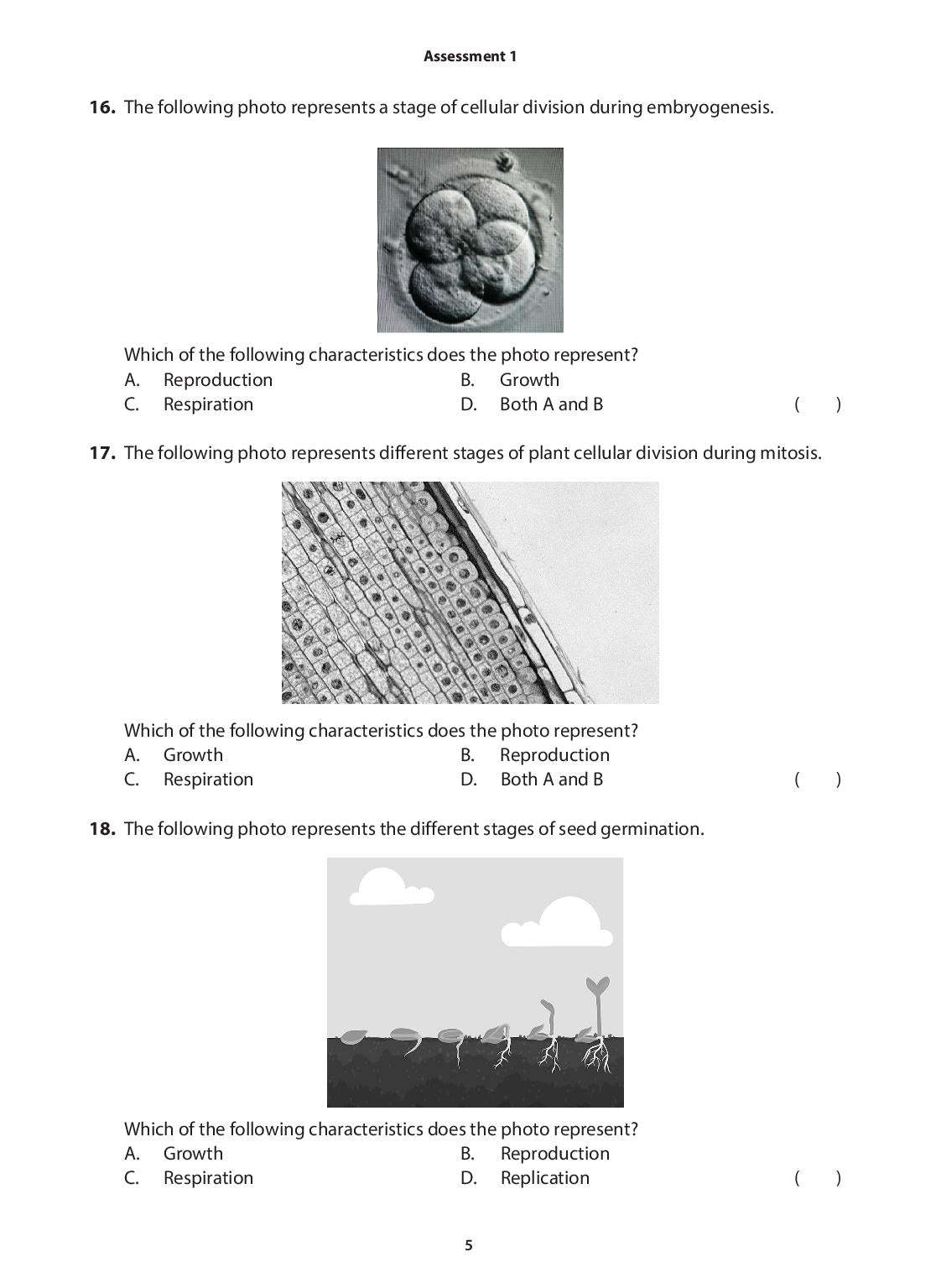 Assessment 1

16. The following photo represents a stage of cellular division during embryogenesis.

Which of the following characteristics does the photo represent?
A. Reproduction
B. Growth
C. Respiration
D. Both A and B
( )

17. The following photo represents different stages of plant cellular division during mitosis.

Which of the following characteristics does the photo represent?
A. Growth
B. Reproduction
C. Respiration
D. Both A and B
( )

18. The following photo represents the different stages of seed germination.

Which of the following characteristics does the photo represent?
A. Growth
B. Reproduction
C. Respiration
D. Replication
( )

5