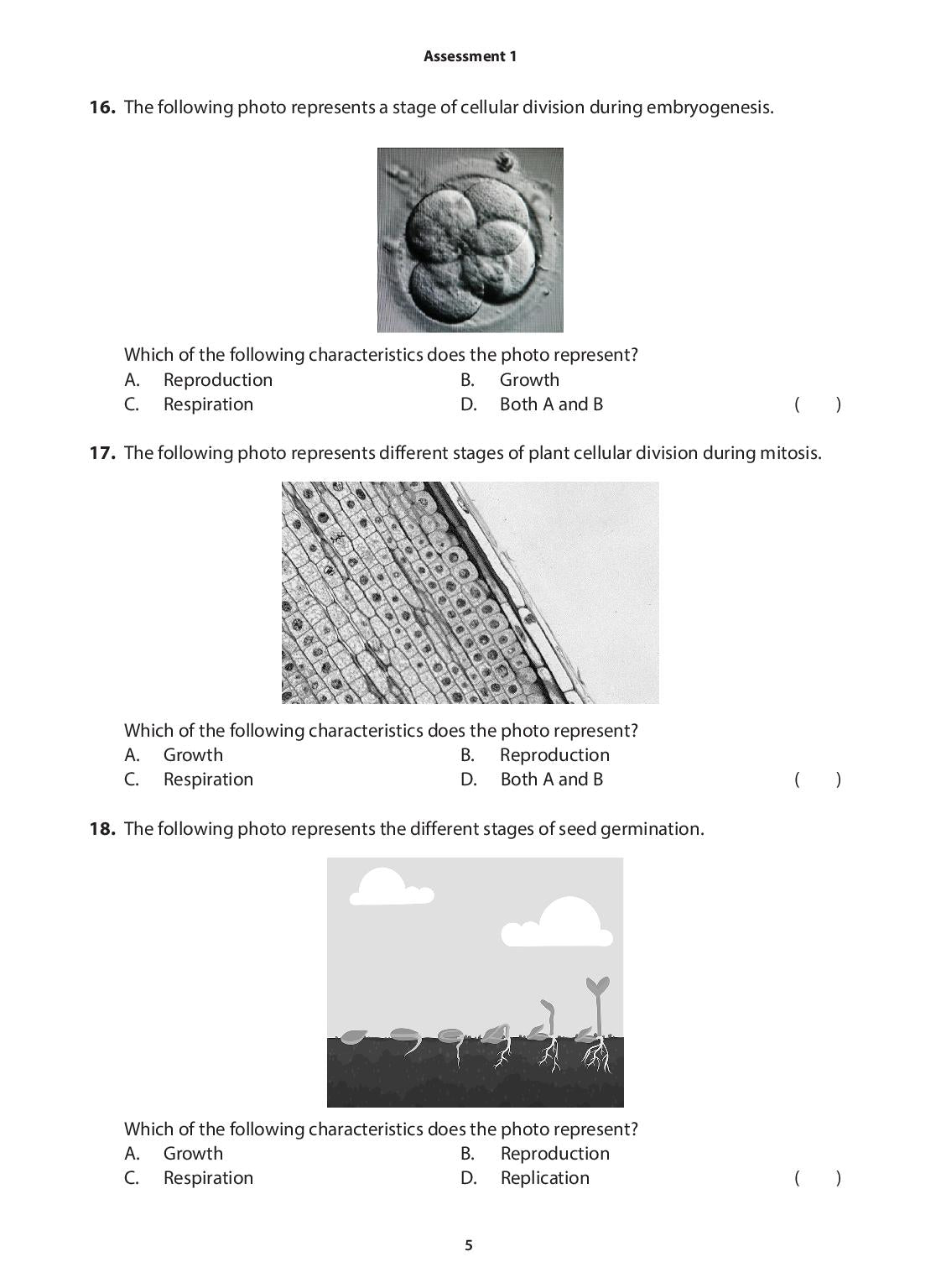 Assessment 1

16. The following photo represents a stage of cellular division during embryogenesis.

Which of the following characteristics does the photo represent?
A. Reproduction
B. Growth
C. Respiration
D. Both A and B
( )

17. The following photo represents different stages of plant cellular division during mitosis.

Which of the following characteristics does the photo represent?
A. Growth
B. Reproduction
C. Respiration
D. Both A and B
( )

18. The following photo represents the different stages of seed germination.

Which of the following characteristics does the photo represent?
A. Growth
B. Reproduction
C. Respiration
D. Replication
( )

5