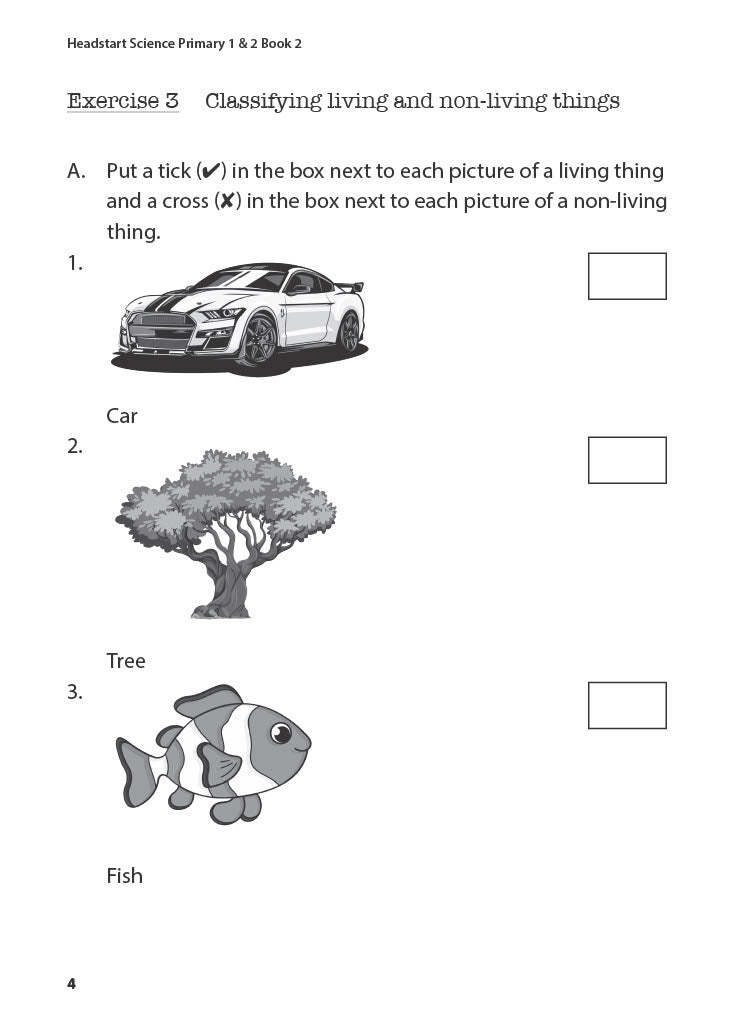 Headstart Science Primary 1 & 2 Book 2

Exercise 3 Classifying living and non-living things

A. Put a tick (✔) in the box next to each picture of a living thing and a cross (✘) in the box next to each picture of a non-living thing.

1.

Car

2.

Tree

3.

Fish

4