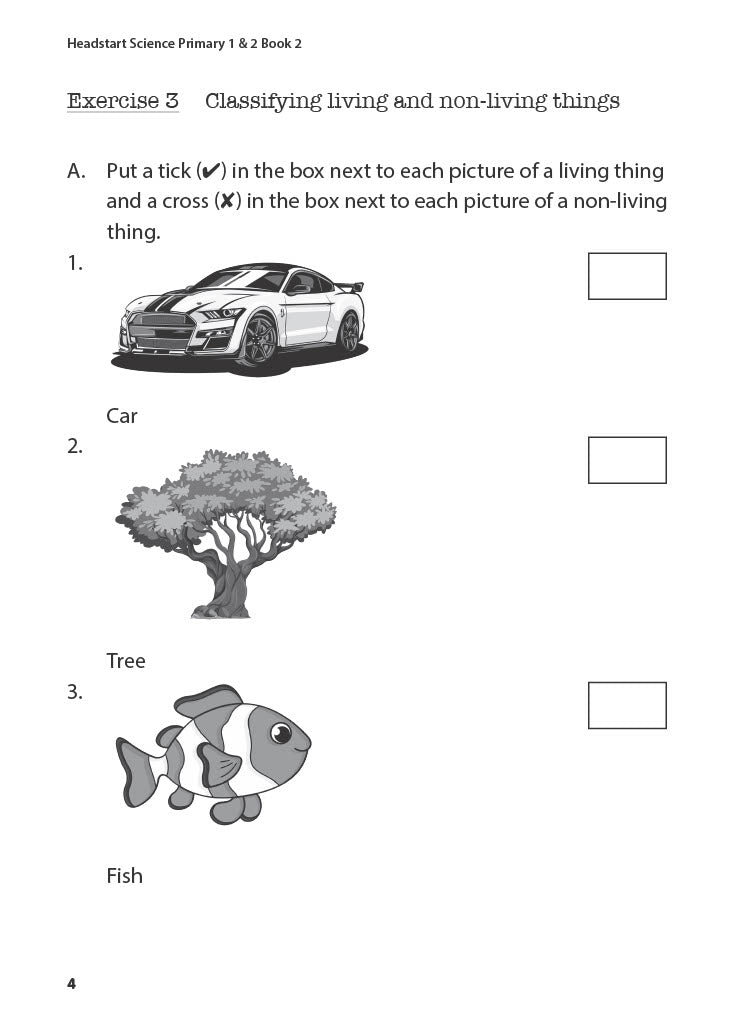 Headstart Science Primary 1 & 2 Book 2

Exercise 3 Classifying living and non-living things

A. Put a tick (✔) in the box next to each picture of a living thing and a cross (✘) in the box next to each picture of a non-living thing.

1.

Car

2.

Tree

3.

Fish

4