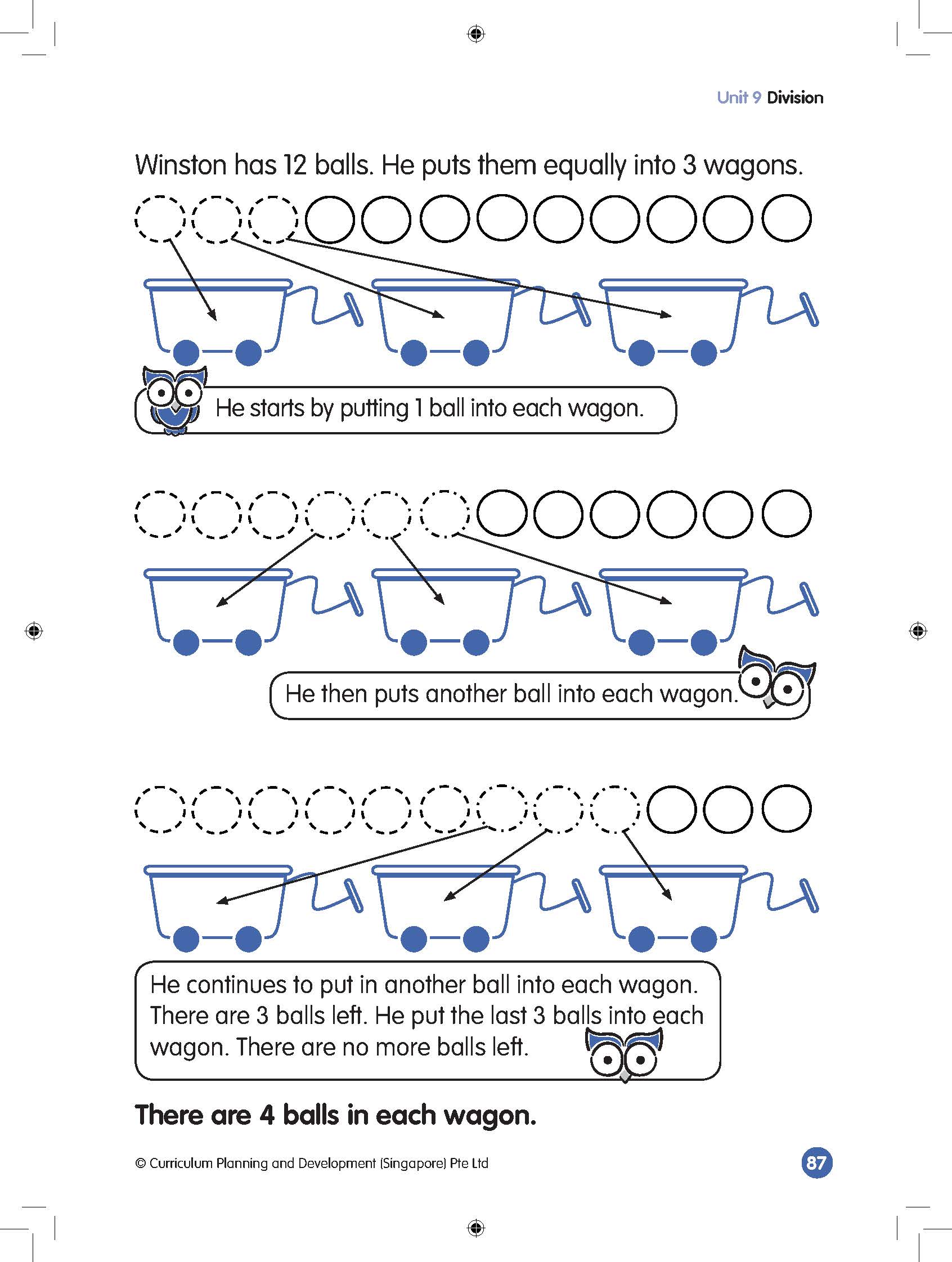 Unit 9 Division

Winston has 12 balls. He puts them equally into 3 wagons.

He starts by putting 1 ball into each wagon.

He then puts another ball into each wagon.

He continues to put in another ball into each wagon. There are 3 balls left. He put the last 3 balls into each wagon. There are no more balls left.

There are 4 balls in each wagon.

© Curriculum Planning and Development (Singapore) Pte Ltd

87