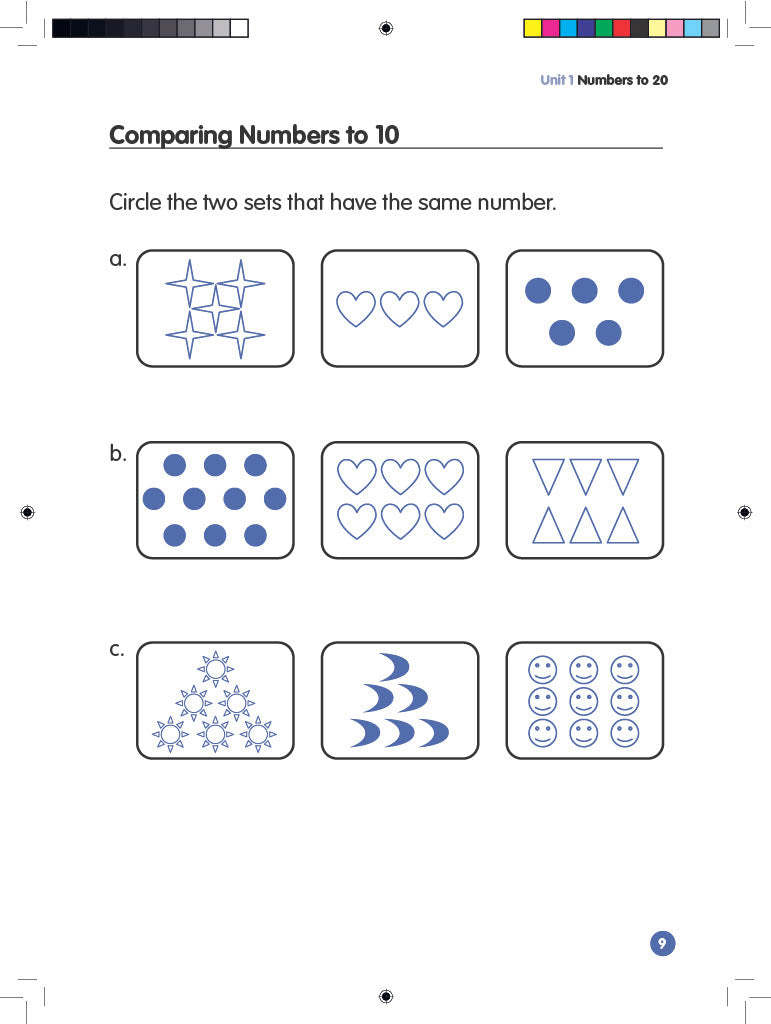 Unit 1 Numbers to 20

Comparing Numbers to 10

Circle the two sets that have the same number.

a.

b.

c.

9