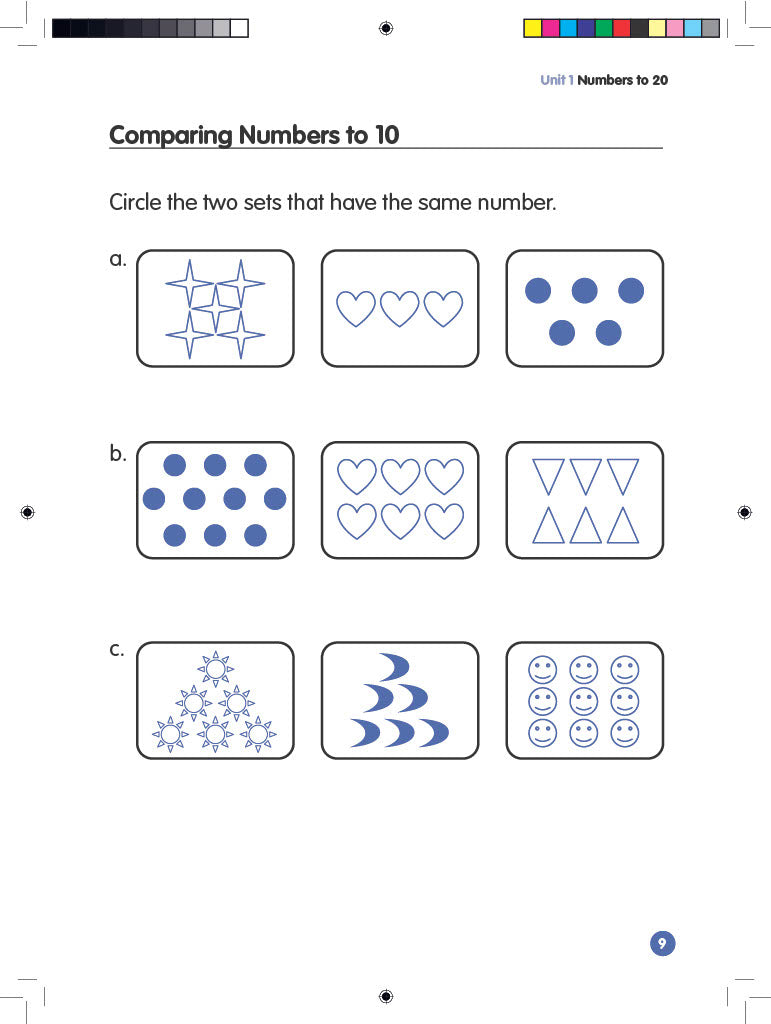 Unit 1 Numbers to 20

Comparing Numbers to 10

Circle the two sets that have the same number.

a.

b.

c.

9