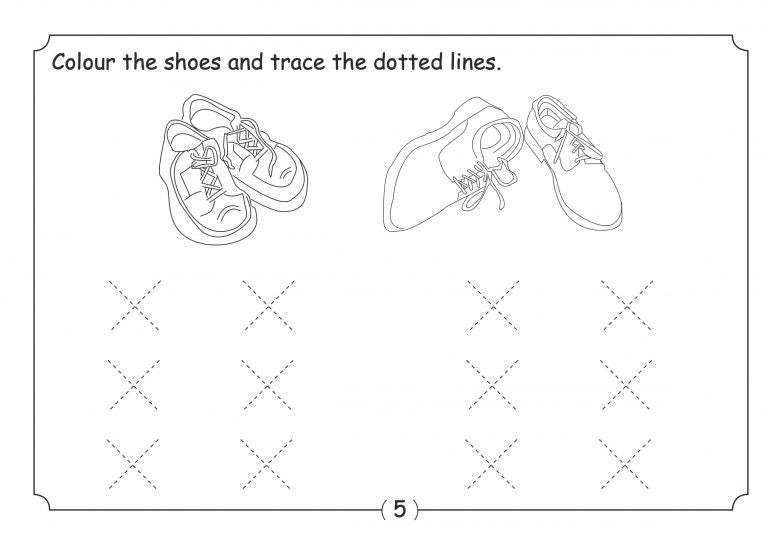 Colour the shoes and trace the dotted lines.

5