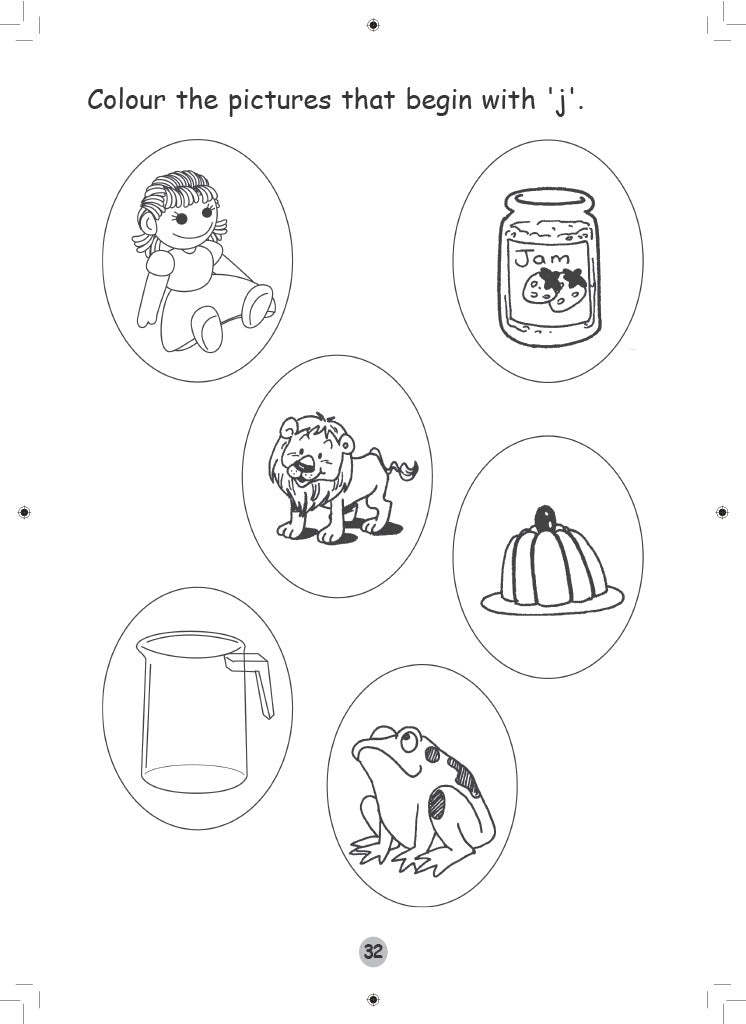 Colour the pictures that begin with 'j'.

Jam

32