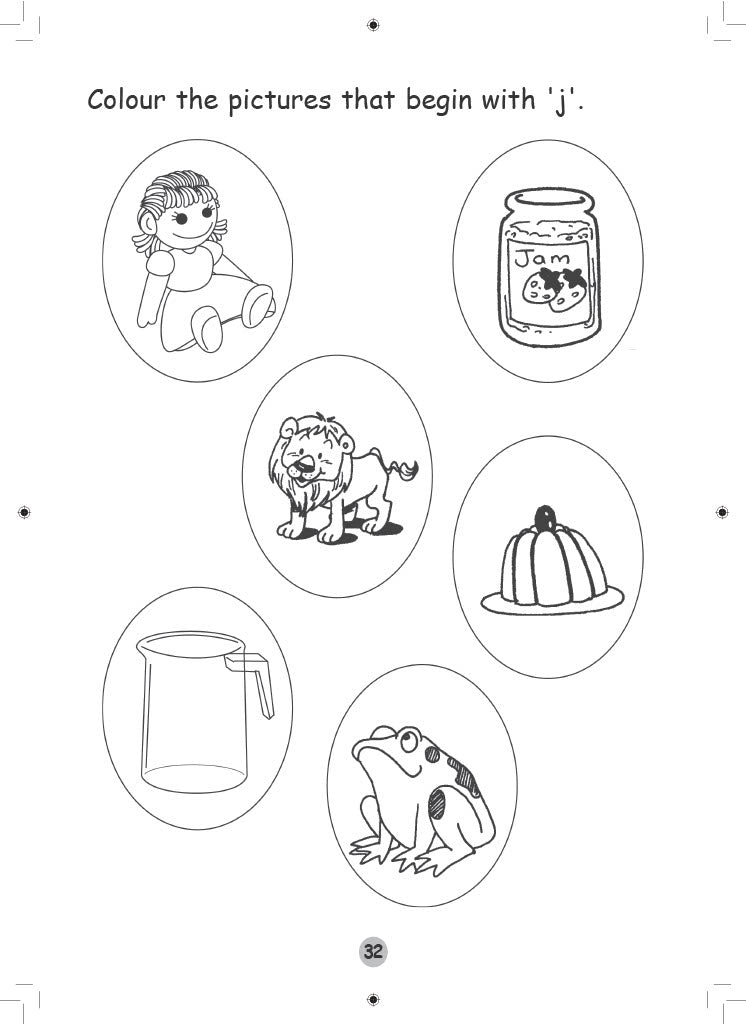 Colour the pictures that begin with 'j'.

Jam

32