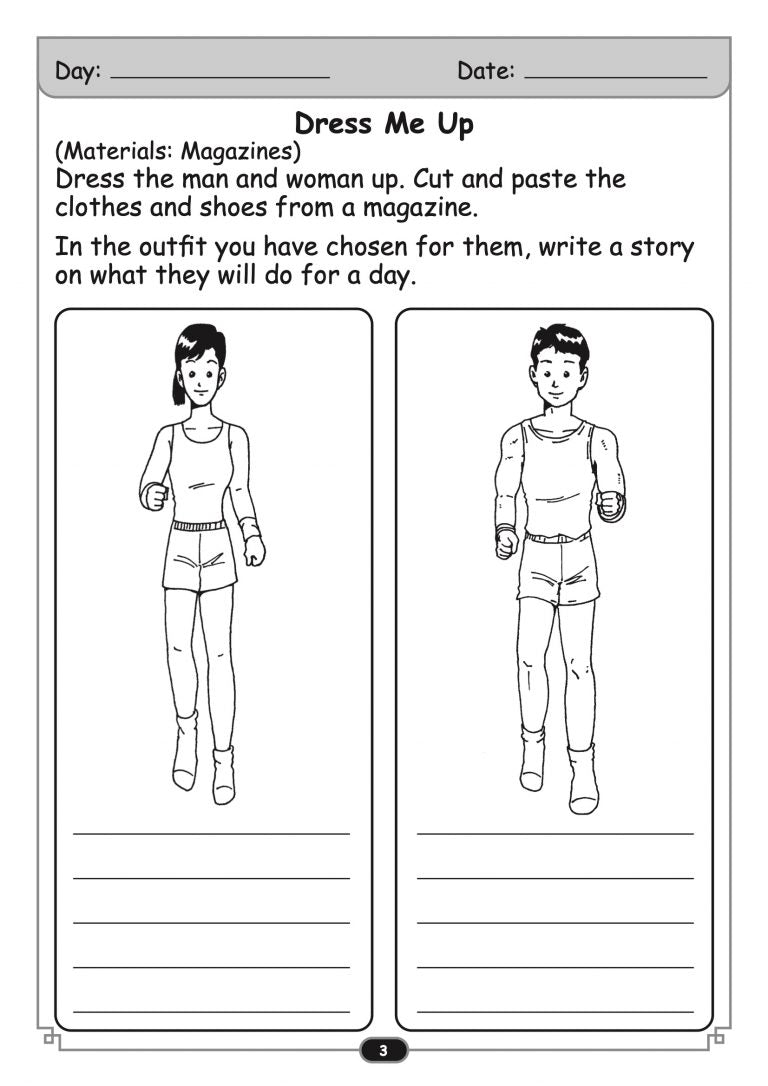 Day: ________________ Date: ________________

Dress Me Up

(Materials: Magazines)

Dress the man and woman up. Cut and paste the clothes and shoes from a magazine.

In the outfit you have chosen for them, write a story on what they will do for a day.

3