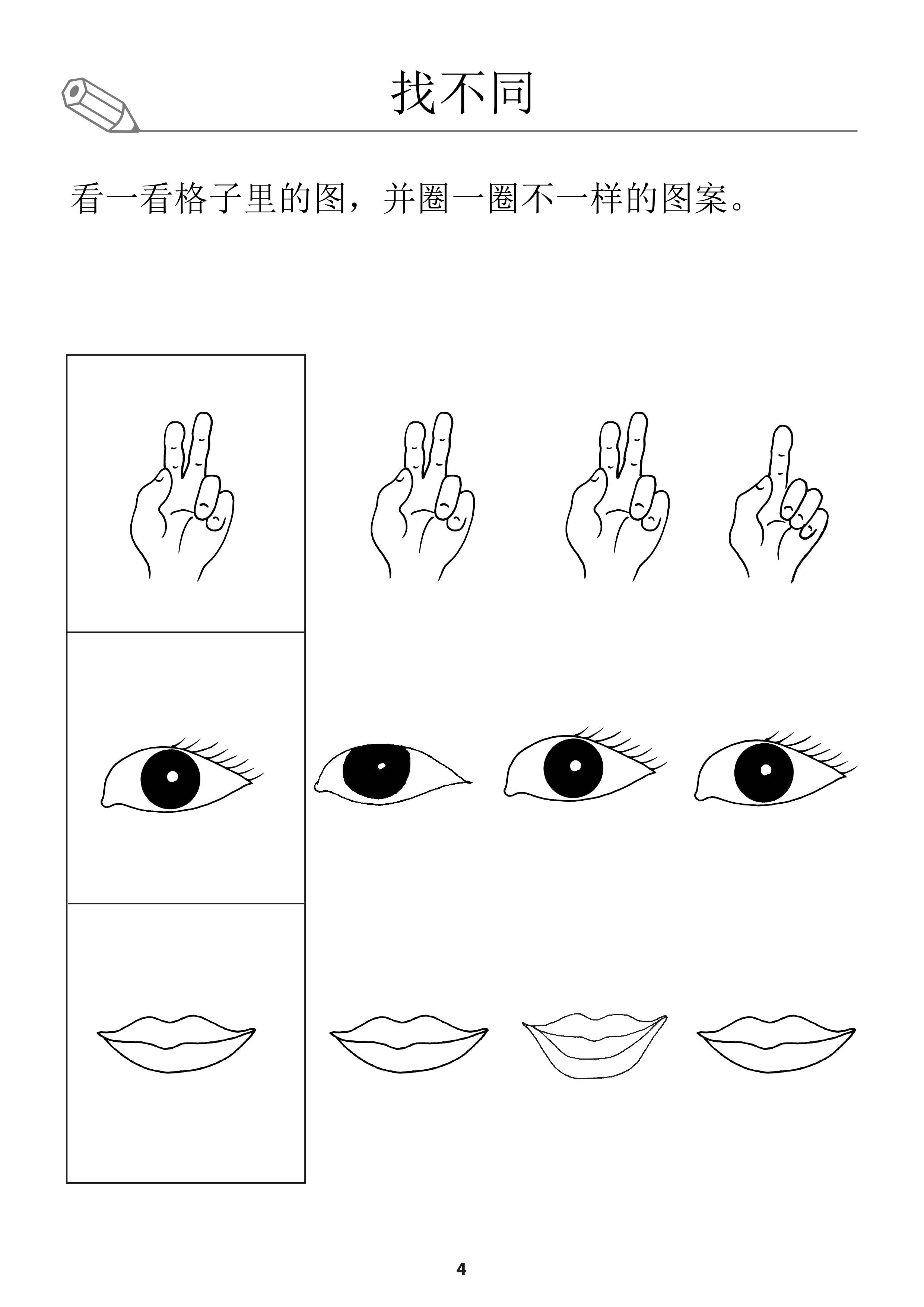 找不同

看一看格子里的图，并圈一圈不一样的图案。

4