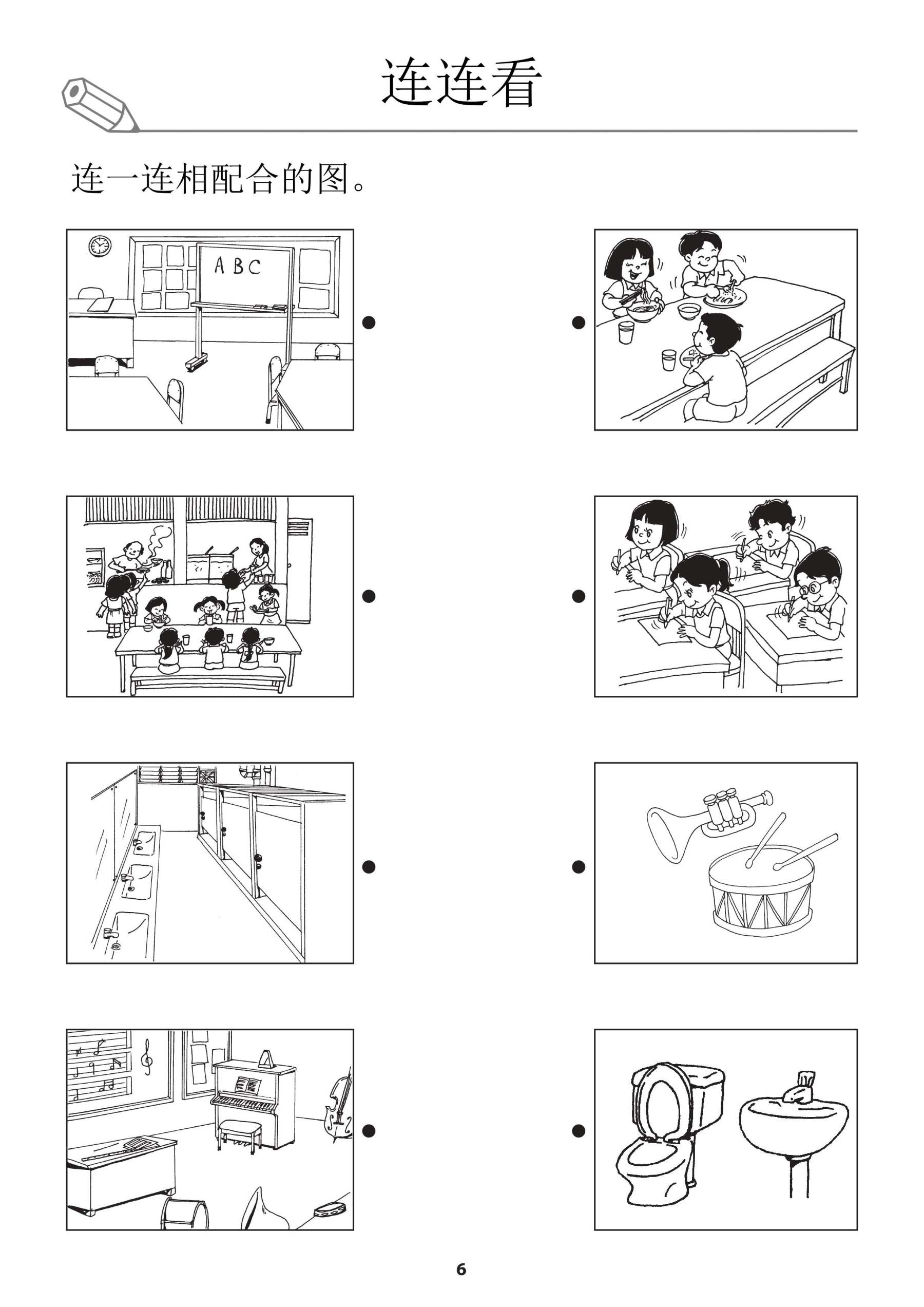 连连看

连一连相配合的图。

ABC

6