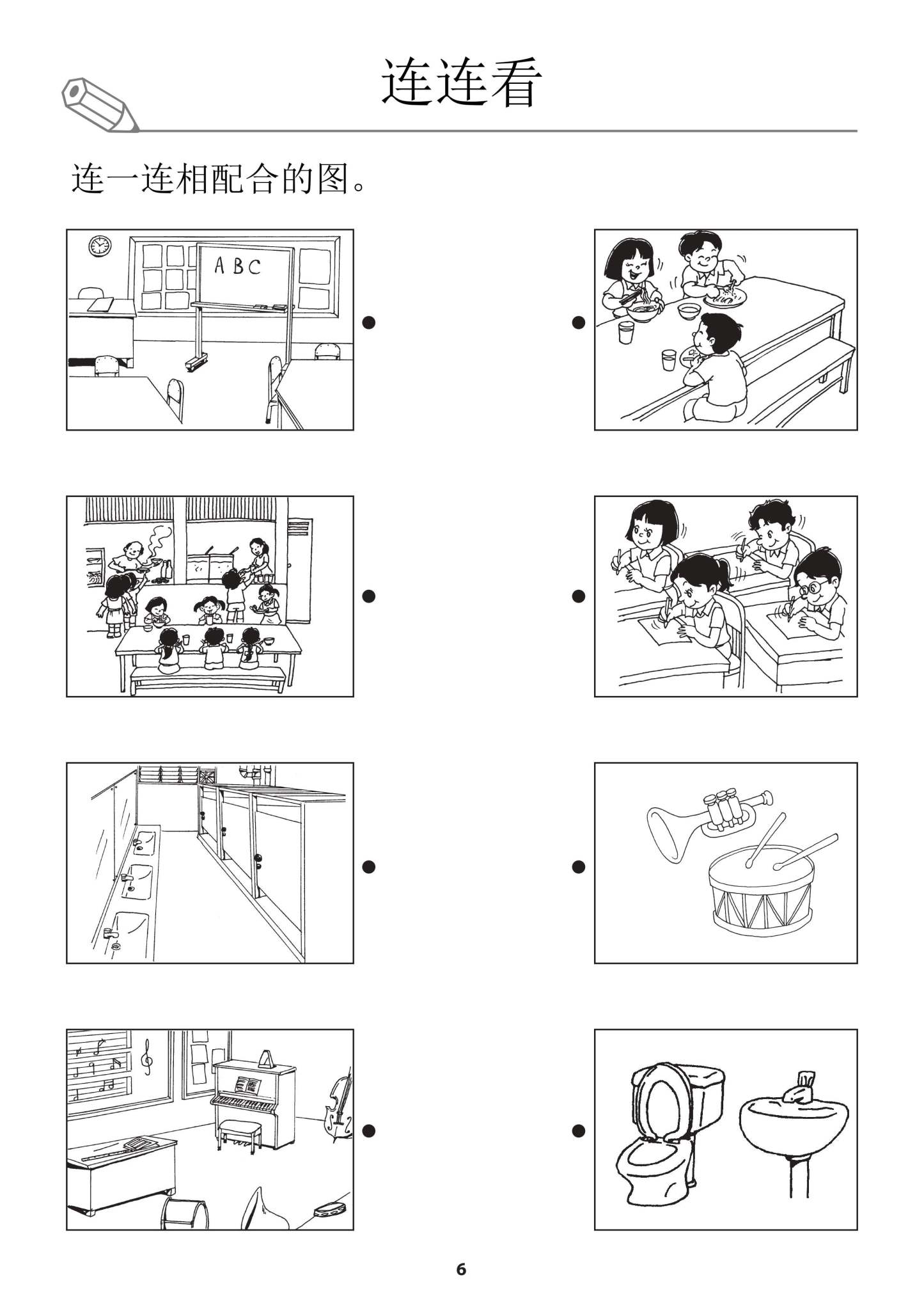 连连看

连一连相配合的图。

ABC

6