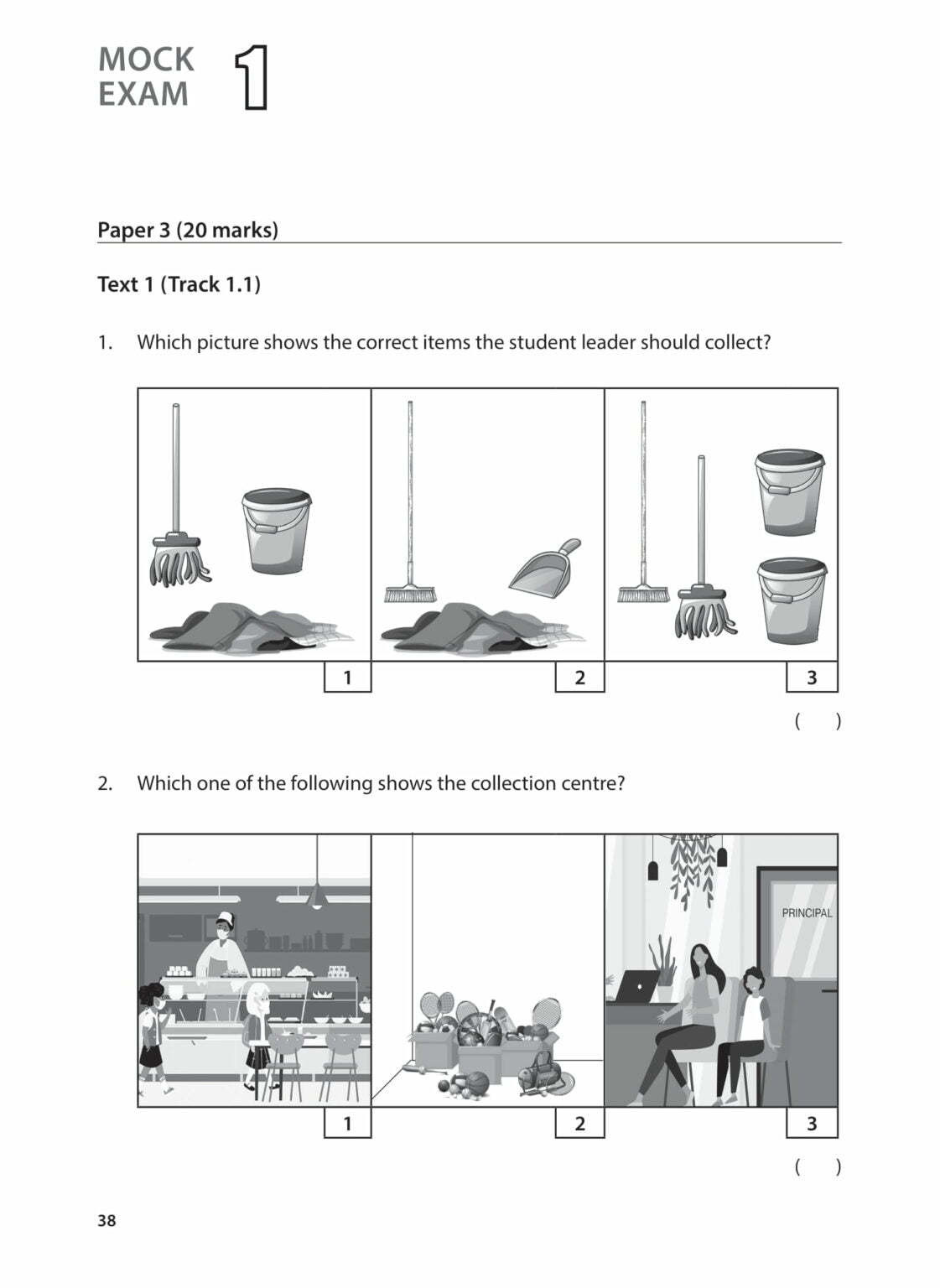 MOCK EXAM 1

Paper 3 (20 marks)

Text 1 (Track 1.1)

1. Which picture shows the correct items the student leader should collect?

1 2 3

( )

2. Which one of the following shows the collection centre?

PRINCIPAL

1 2 3

( )

38