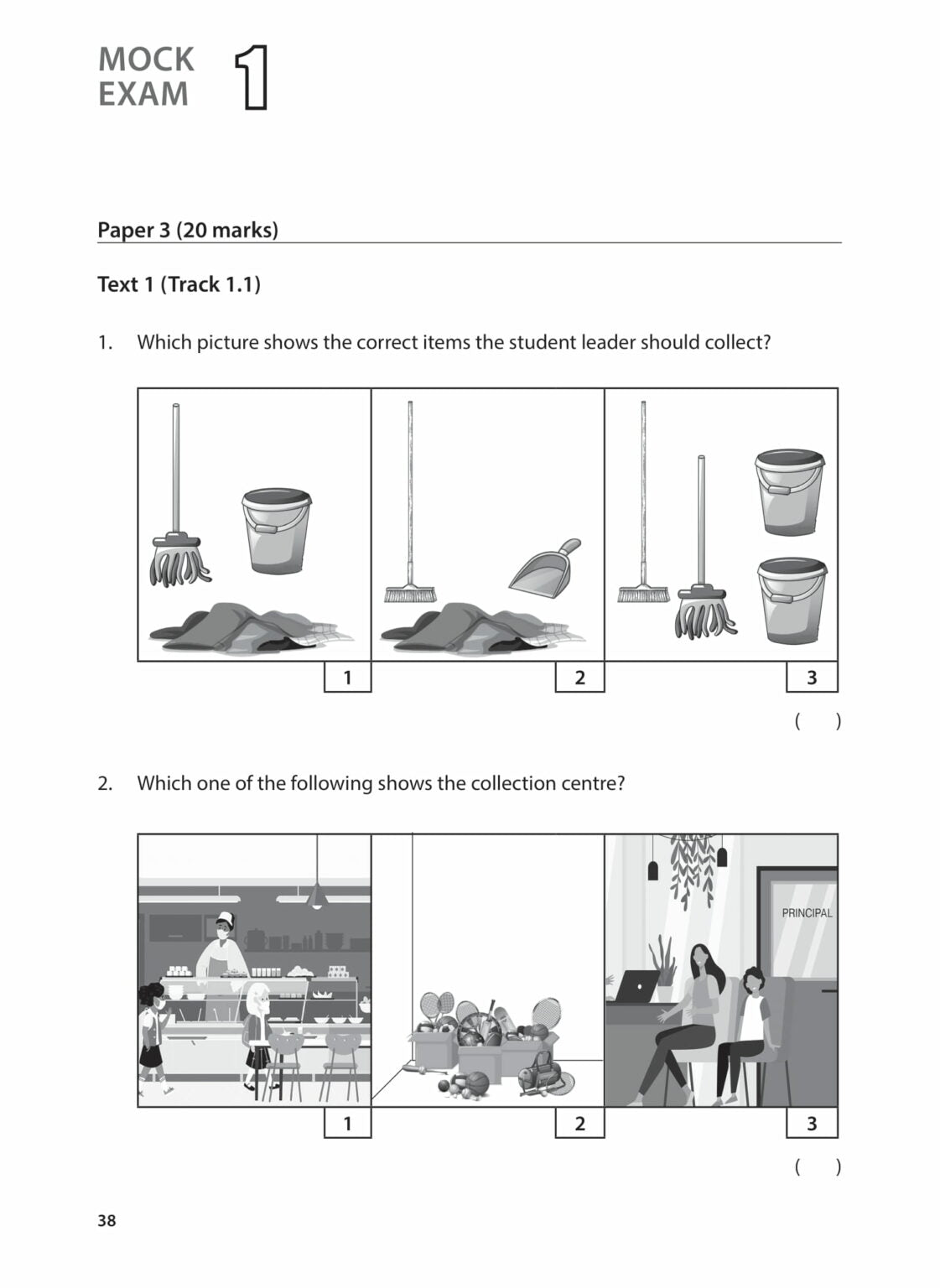 MOCK EXAM 1

Paper 3 (20 marks)

Text 1 (Track 1.1)

1. Which picture shows the correct items the student leader should collect?

1 2 3

( )

2. Which one of the following shows the collection centre?

PRINCIPAL

1 2 3

( )

38