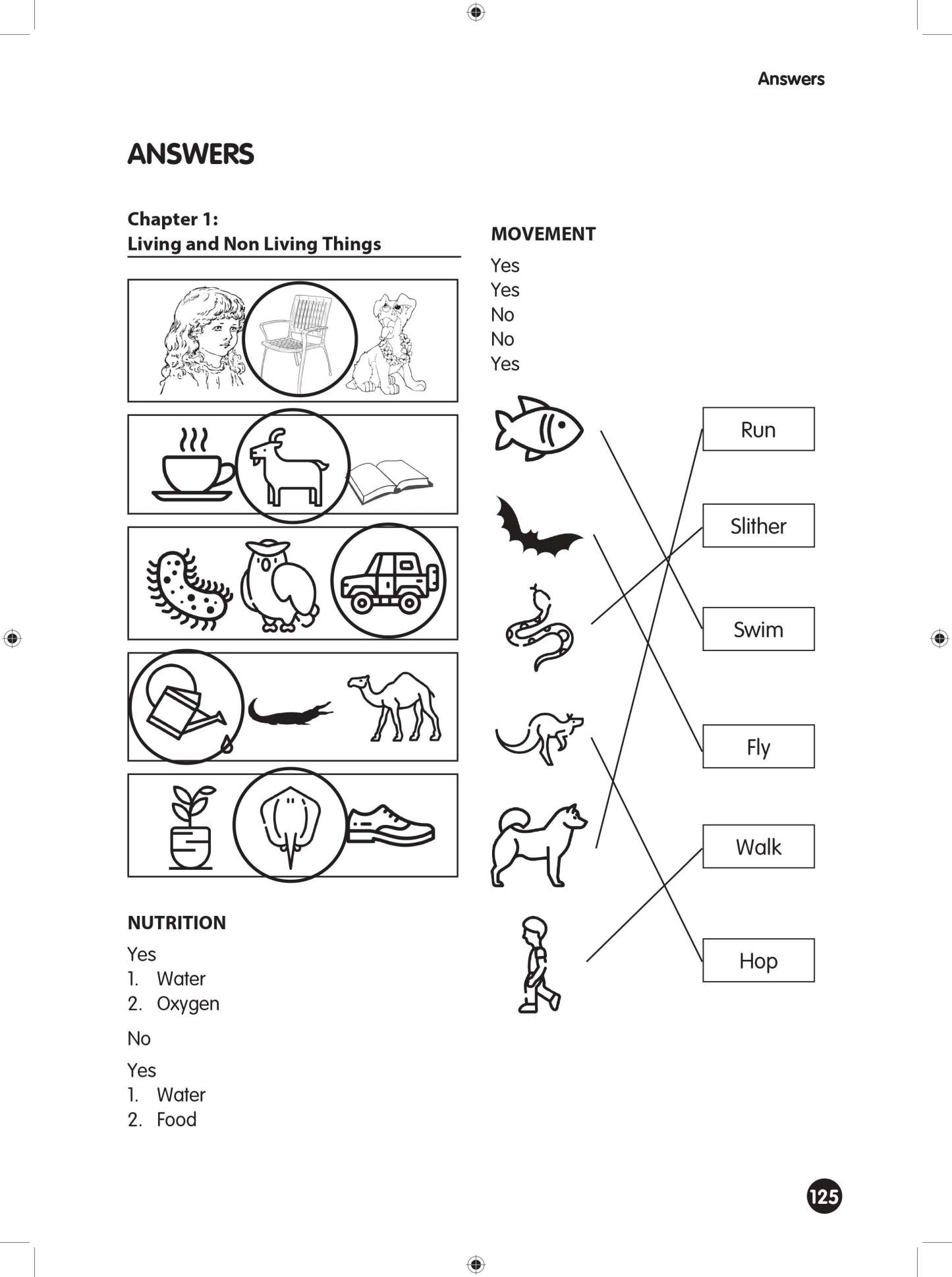 Answers

ANSWERS

Chapter 1:
Living and Non Living Things

NUTRITION

Yes
1. Water
2. Oxygen

No

Yes
1. Water
2. Food

MOVEMENT

Yes
Yes
No
No
Yes

Run

Slither

Swim

Fly

Walk

Hop

125