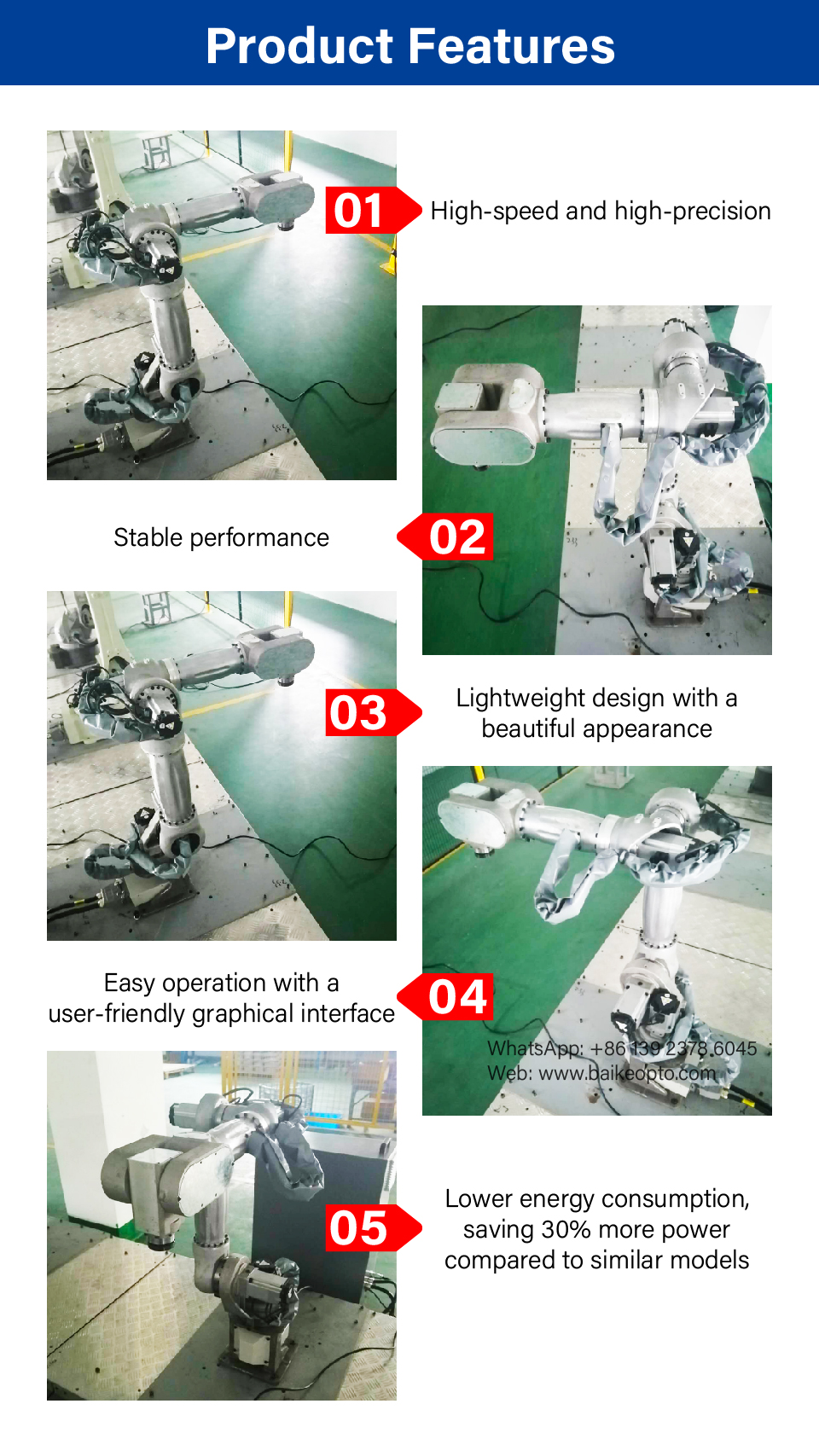 Product Features

01

High-speed and high-precision

Stable performance

02

03

Lightweight design with a beautiful appearance

Easy operation with a user-friendly graphical interface

04

WhatsApp: +86 139 2378 6045
Web: www.baikeopto.com

05

Lower energy consumption, saving 30% more power compared to similar models