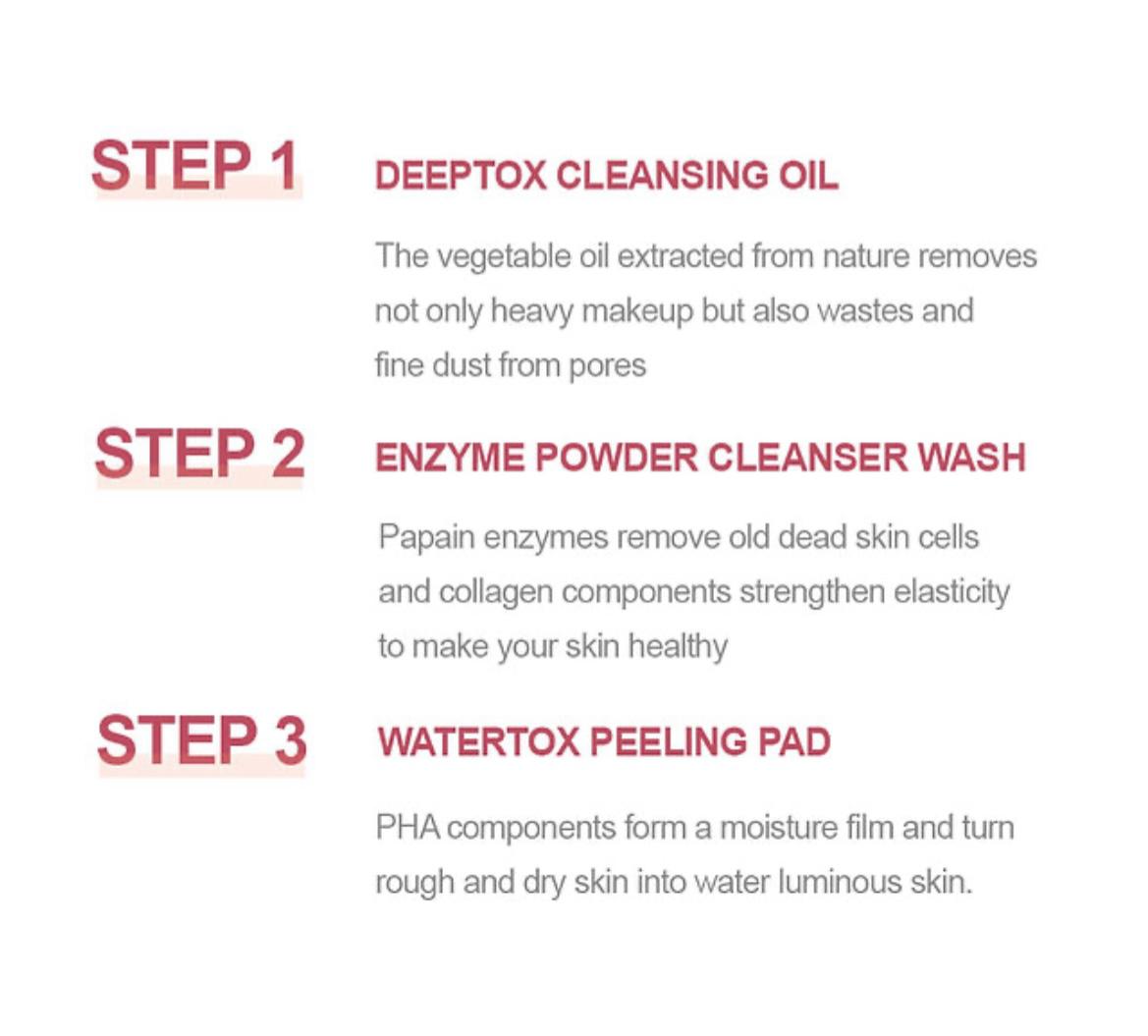 STEP 1

DEEPTOX CLEANSING OIL

The vegetable oil extracted from nature removes not only heavy makeup but also wastes and fine dust from pores

STEP 2

ENZYME POWDER CLEANSER WASH

Papain enzymes remove old dead skin cells and collagen components strengthen elasticity to make your skin healthy

STEP 3

WATERTOX PEELING PAD

PHA components form a moisture film and turn rough and dry skin into water luminous skin.