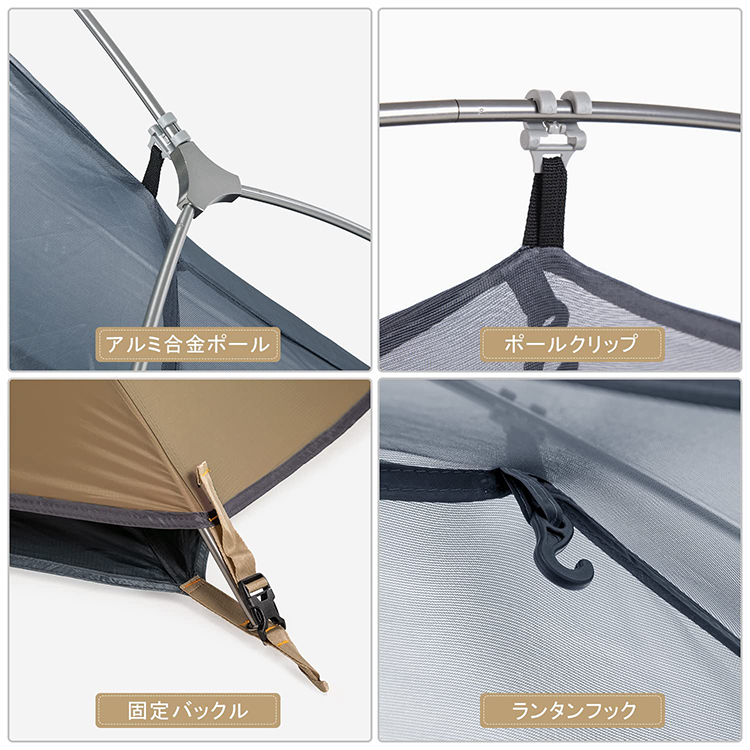 アルミ合金ポール

ポールクリップ

固定バックル

ランタンフック