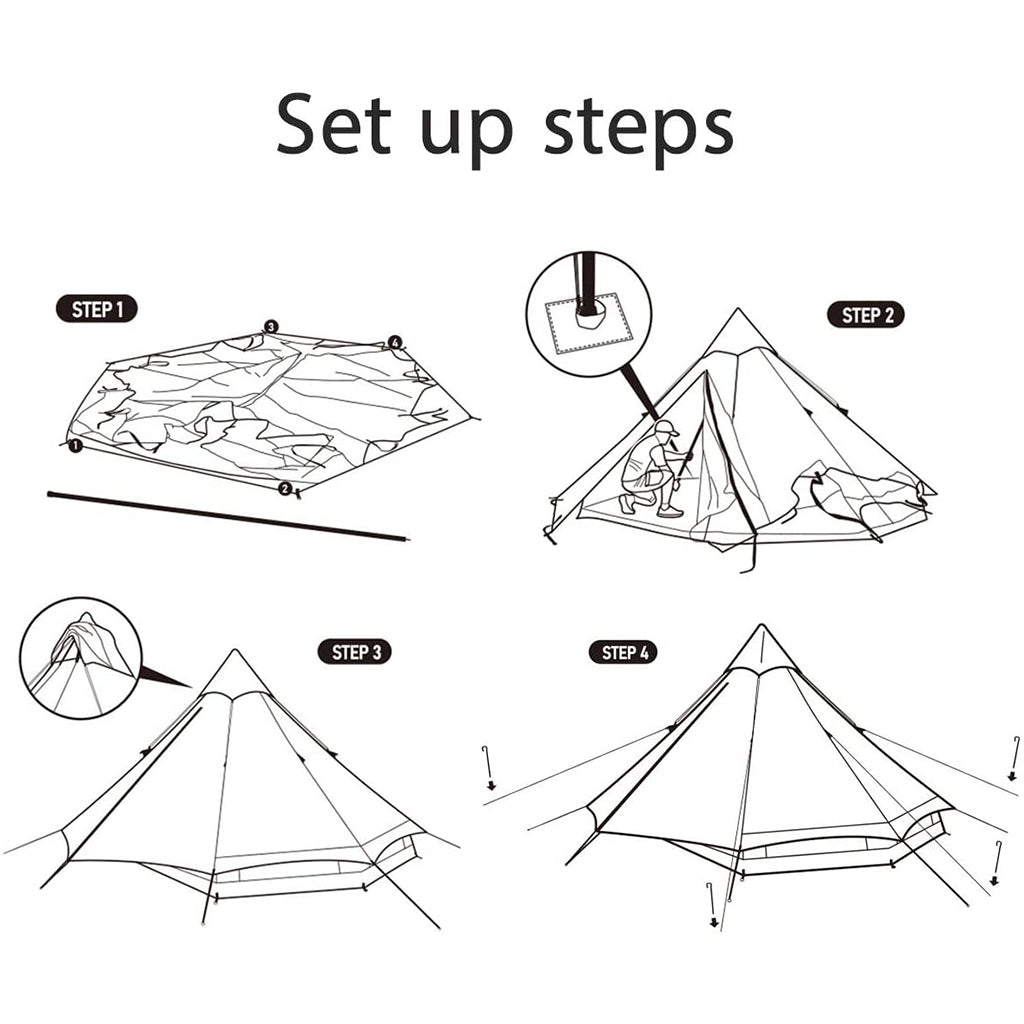 Set up steps

STEP 1

3 4 1 2

STEP 2

STEP 3

STEP 4