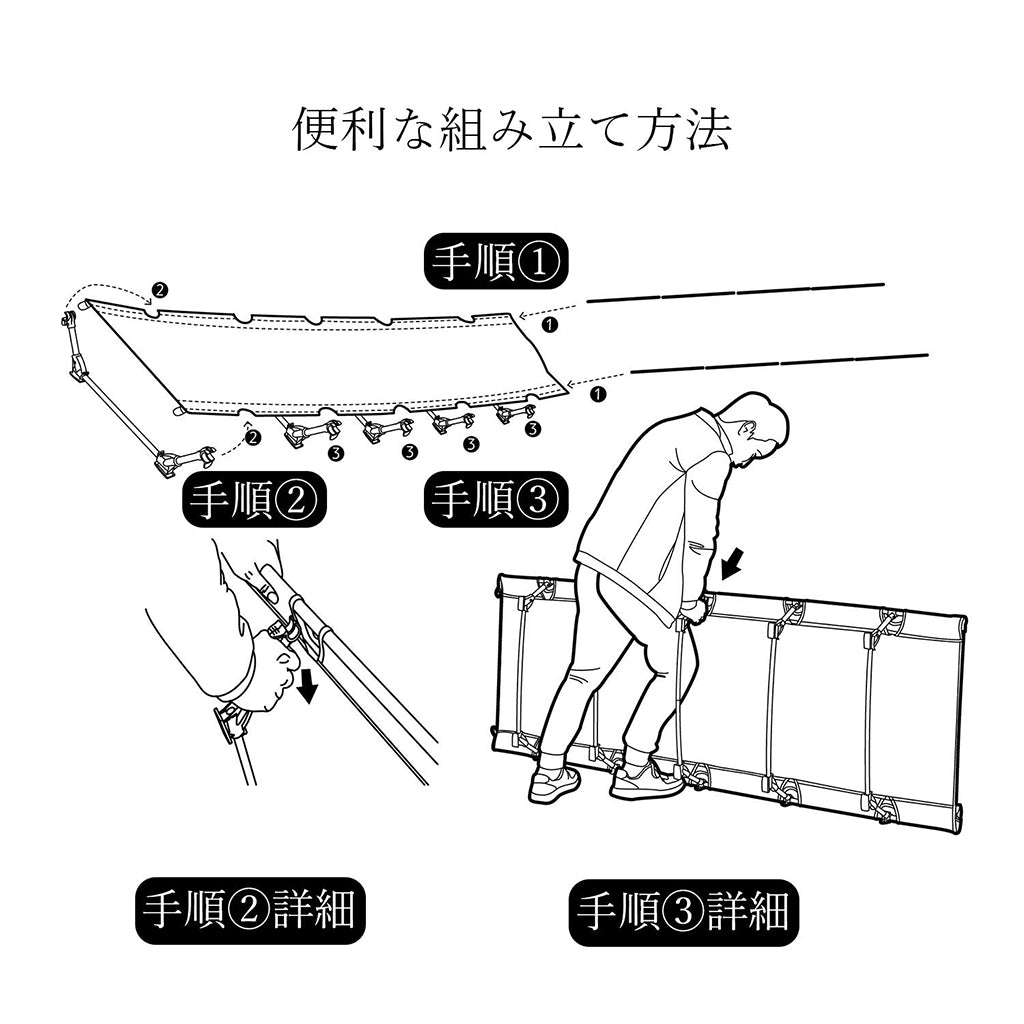 便利な組み立て方法

手順①

❷

❶

❶

❷

❸

❸

❸

❸

手順②

手順③

手順②詳細

手順③詳細