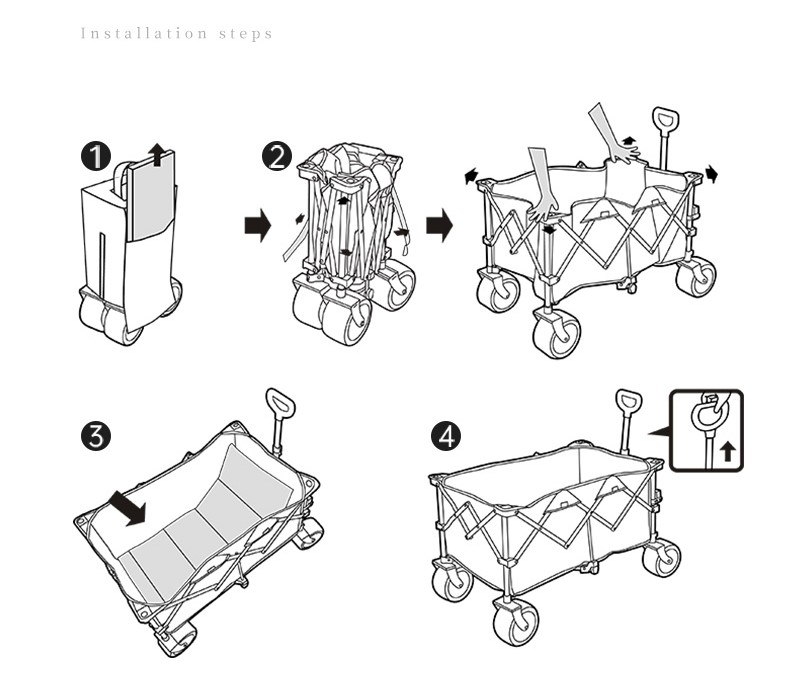 Installation steps

1

2

3

4