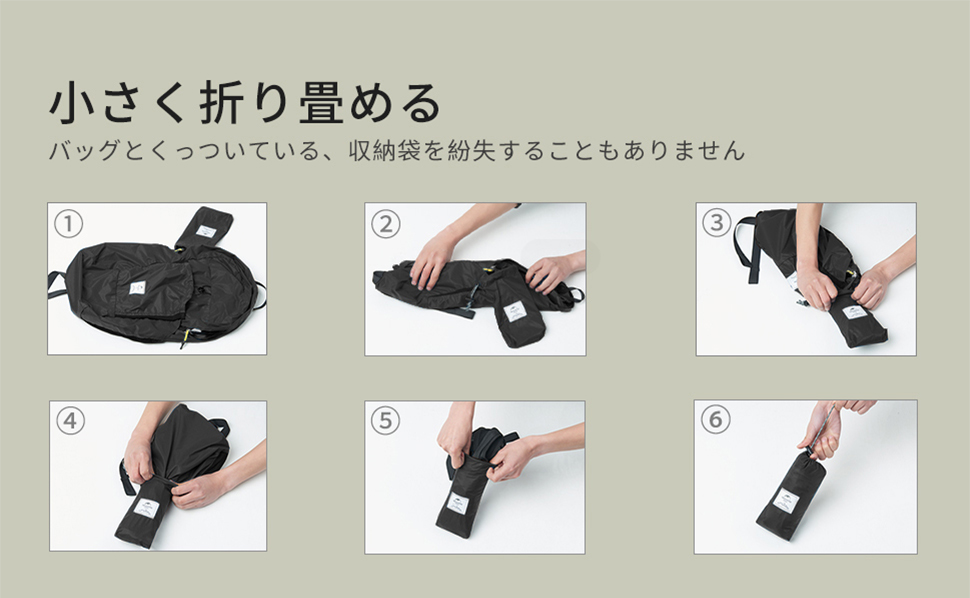 小さく折り畳める

バッグとくっついている、収納袋を紛失することもありません

①

②

③

④

⑤

⑥