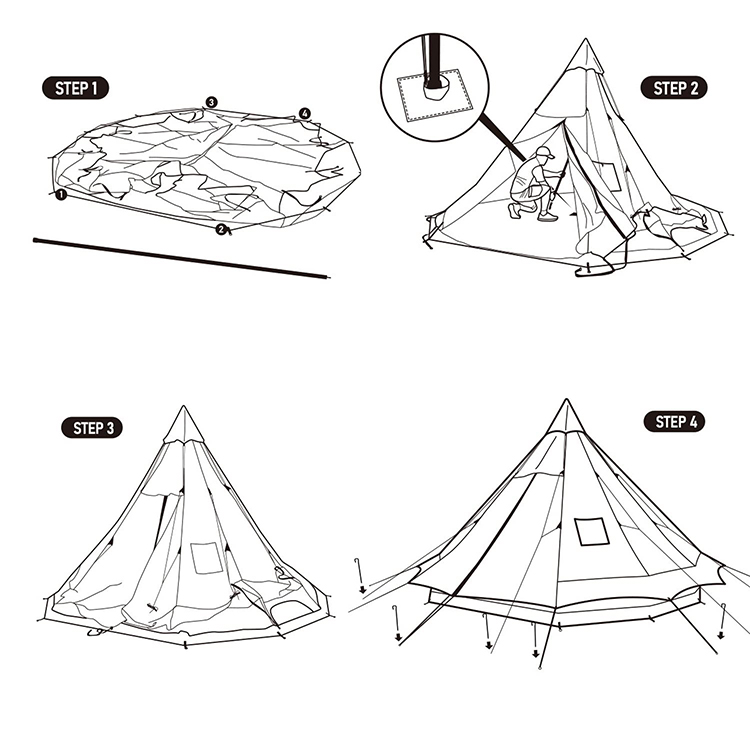 STEP 1

3
4
1
2

STEP 2

STEP 3

STEP 4