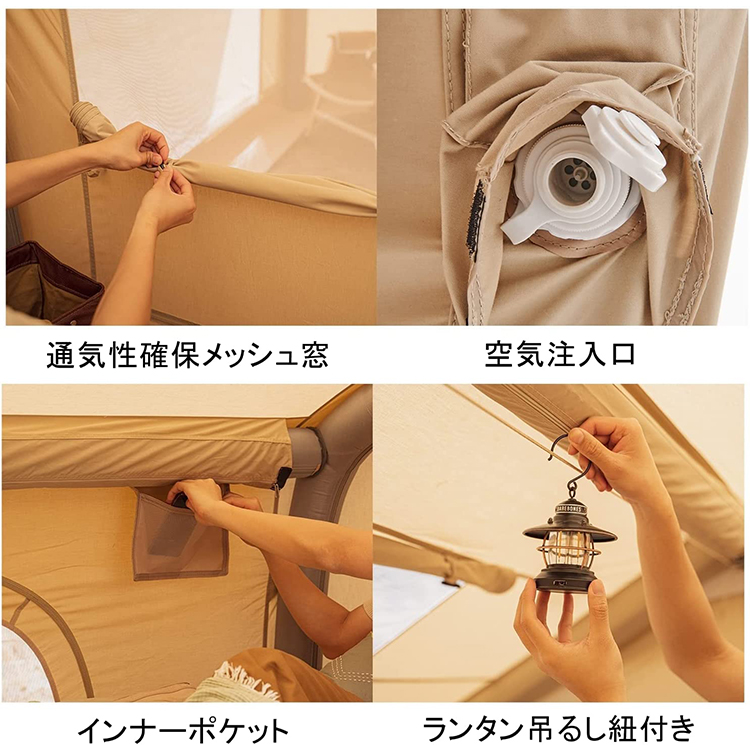 通気性確保メッシュ窓

空気注入口

BAREBONES

インナーポケット

ランタン吊るし紐付き