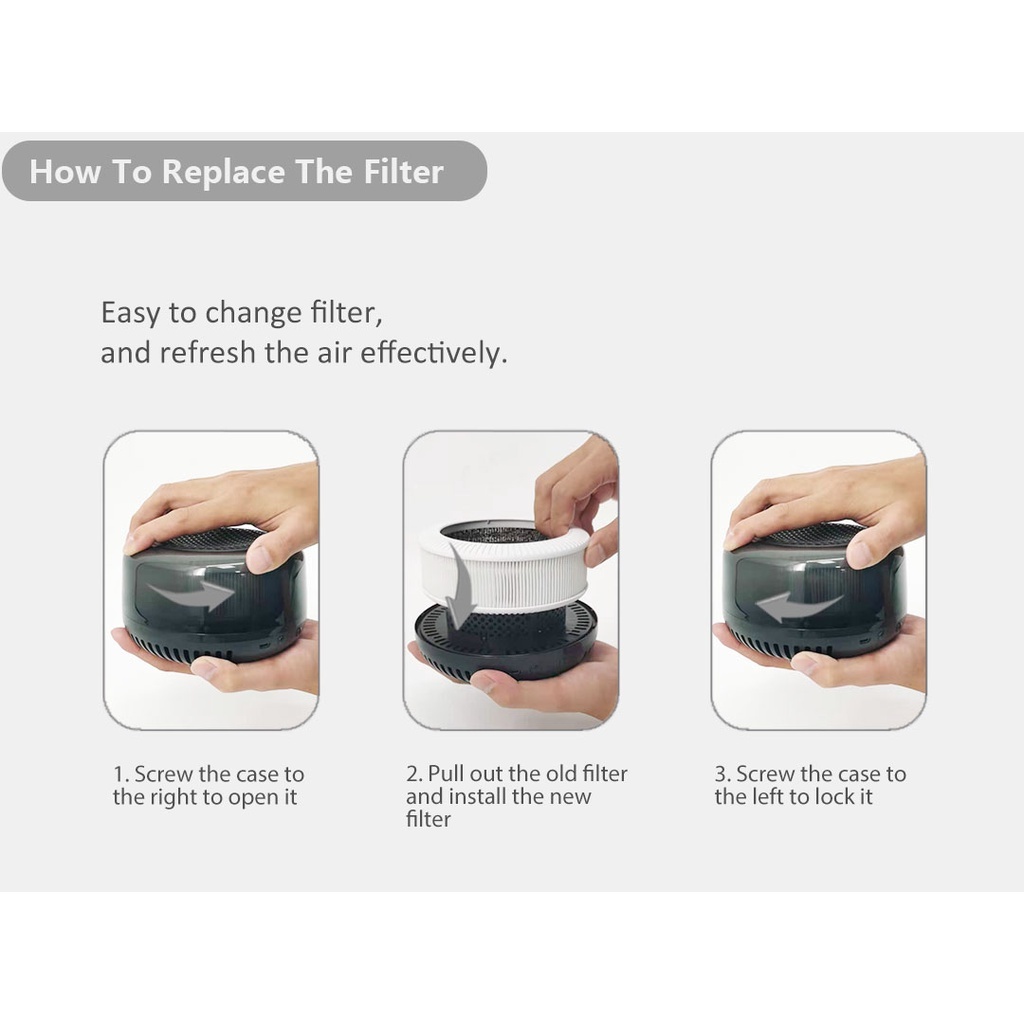 How To Replace The Filter

Easy to change filter, and refresh the air effectively.

1. Screw the case to the right to open it

2. Pull out the old filter and install the new filter

3. Screw the case to the left to lock it