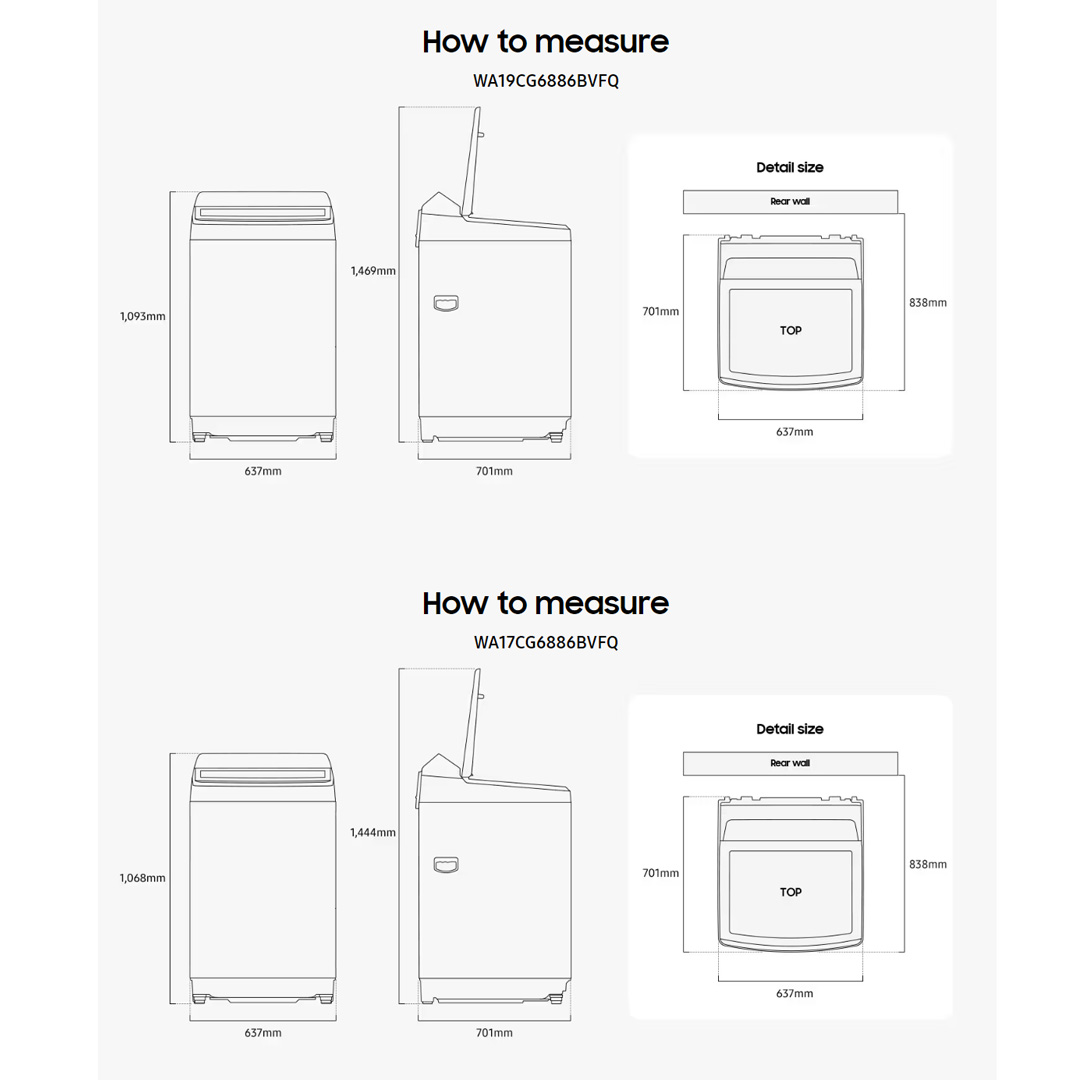 How to measure

WA19CG6886BVFQ

1,093mm

637mm

1,469mm

701mm

Detail size

Rear wall

701mm

TOP

838mm

637mm

How to measure

WA17CG6886BVFQ

1,068mm

637mm

1,444mm

701mm

Detail size

Rear wall

701mm

TOP

838mm

637mm