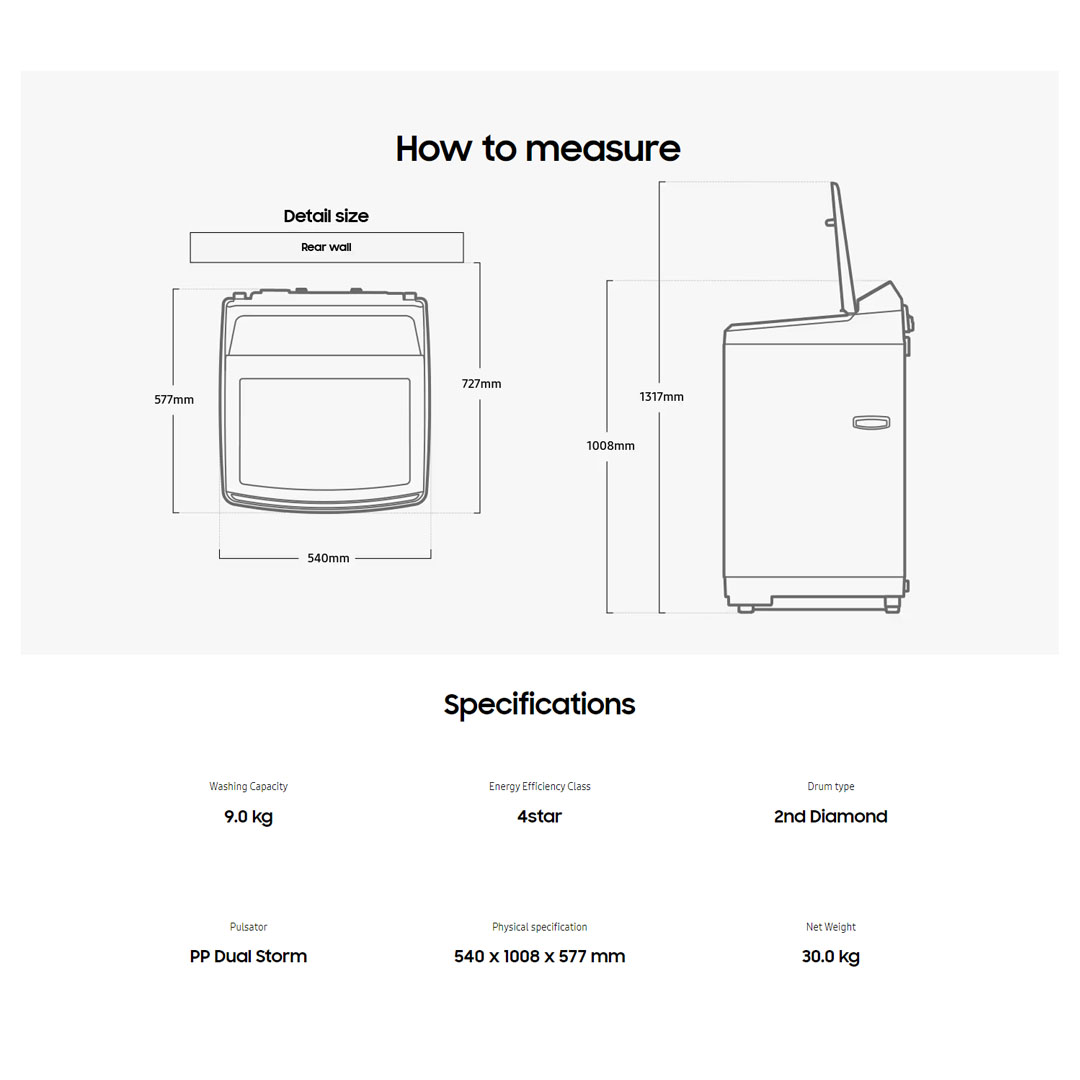 How to measure

Detail size

Rear wall

577mm

727mm

540mm

1317mm

1008mm

Specifications

Washing Capacity
9.0 kg

Energy Efficiency Class
4star

Drum type
2nd Diamond

Pulsator
PP Dual Storm

Physical specification
540 x 1008 x 577 mm

Net Weight
30.0 kg