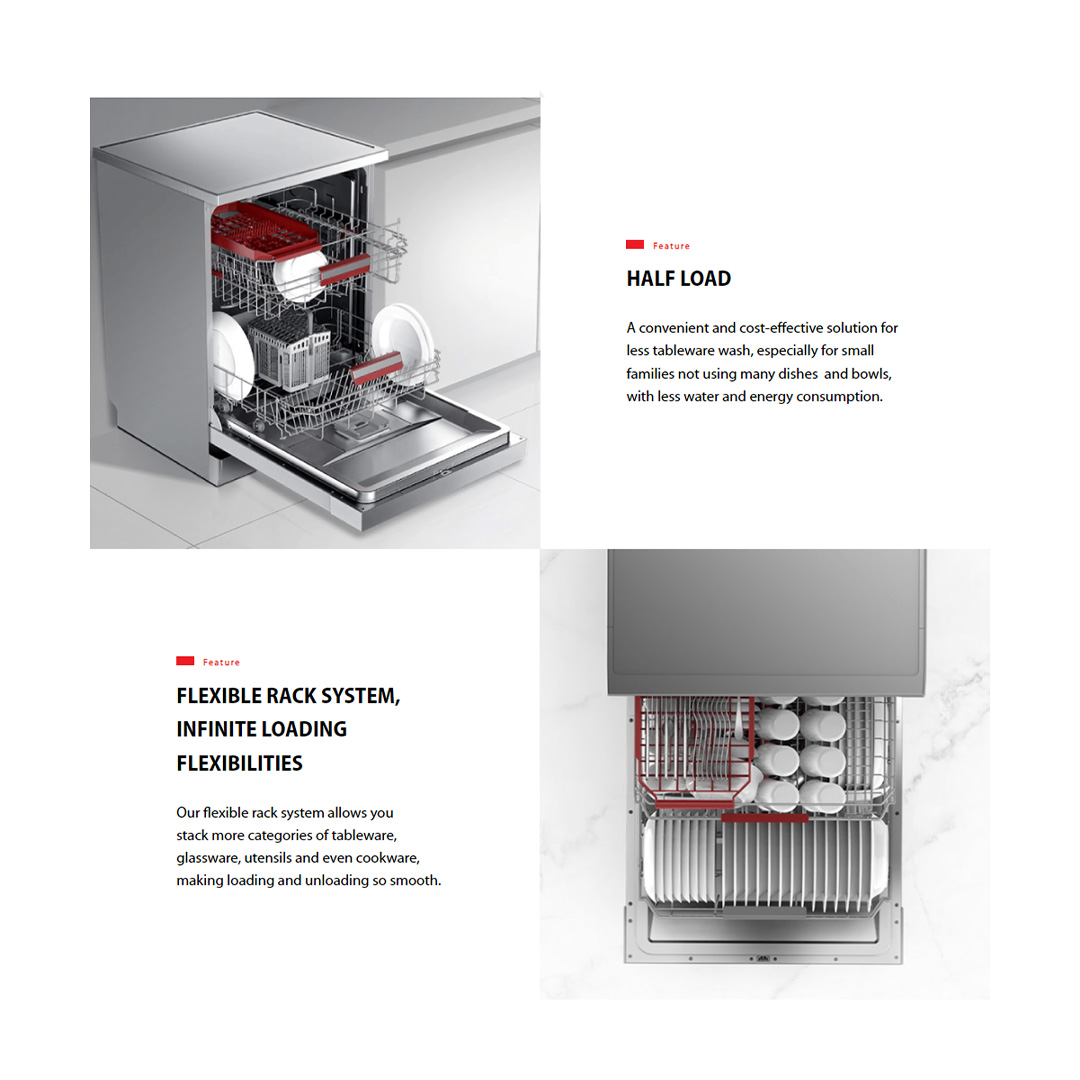 Feature

HALF LOAD

A convenient and cost-effective solution for less tableware wash, especially for small families not using many dishes  and bowls, with less water and energy consumption.

Feature

FLEXIBLE RACK SYSTEM, INFINITE LOADING FLEXIBILITIES

Our flexible rack system allows you stack more categories of tableware, glassware, utensils and even cookware, making loading and unloading so smooth.