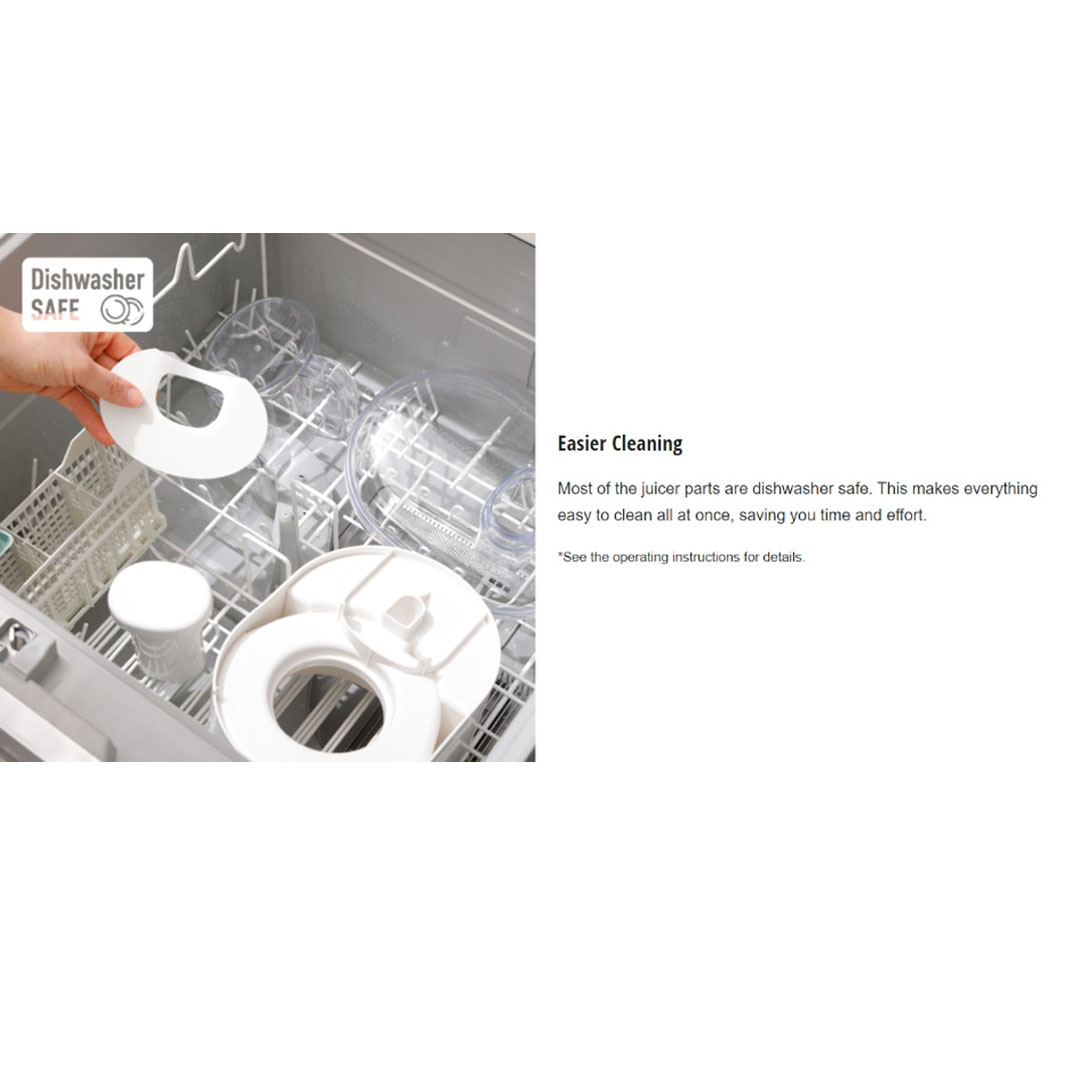 Dishwasher SAFE

Easier Cleaning

Most of the juicer parts are dishwasher safe. This makes everything easy to clean all at once, saving you time and effort.

*See the operating instructions for details.