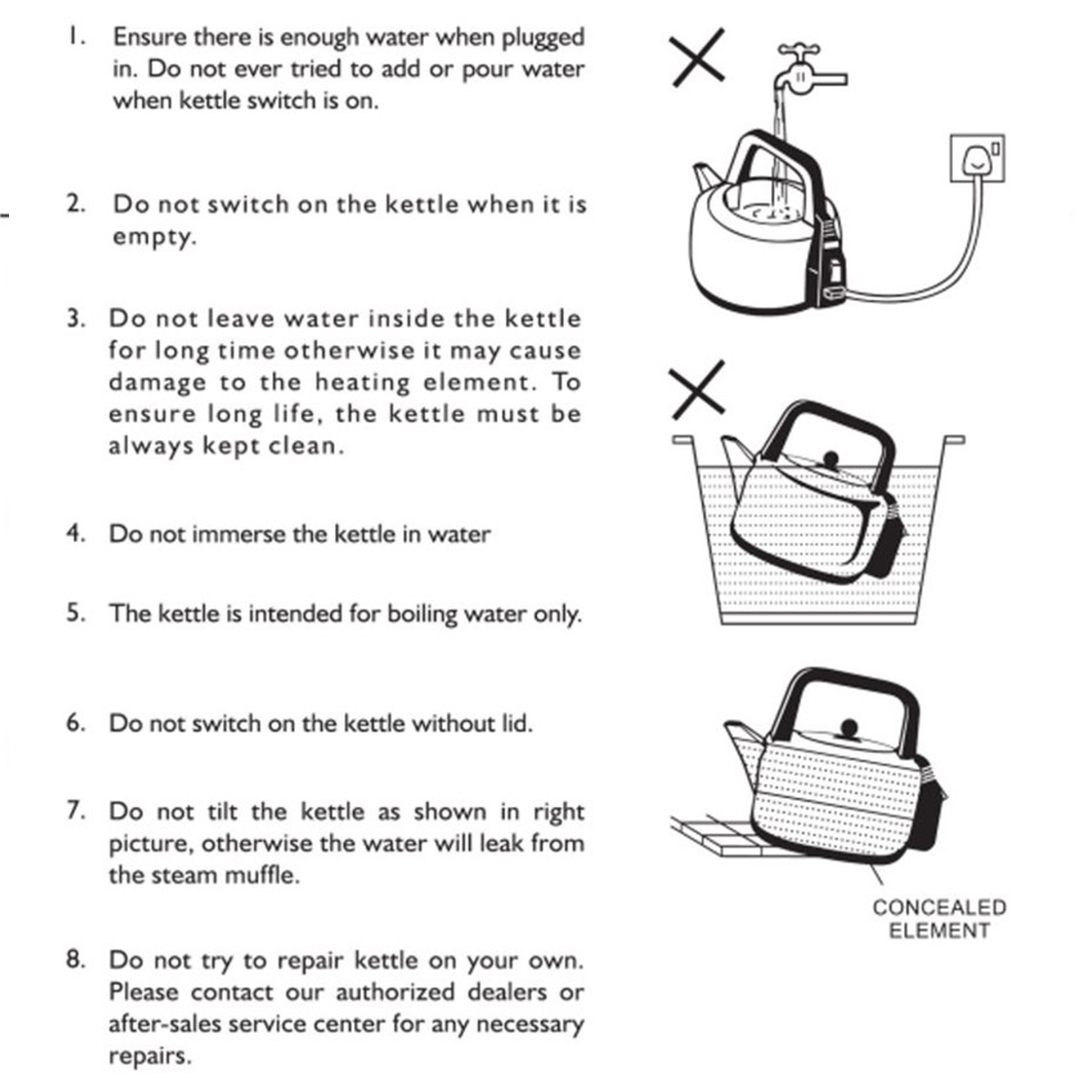 1. Ensure there is enough water when plugged in. Do not ever tried to add or pour water when kettle switch is on.

2. Do not switch on the kettle when it is empty.

3. Do not leave water inside the kettle for long time otherwise it may cause damage to the heating element. To ensure long life, the kettle must be always kept clean.

4. Do not immerse the kettle in water

5. The kettle is intended for boiling water only.

6. Do not switch on the kettle without lid.

7. Do not tilt the kettle as shown in right picture, otherwise the water will leak from the steam muffle.

8. Do not try to repair kettle on your own. Please contact our authorized dealers or after-sales service center for any necessary repairs.

CONCEALED ELEMENT