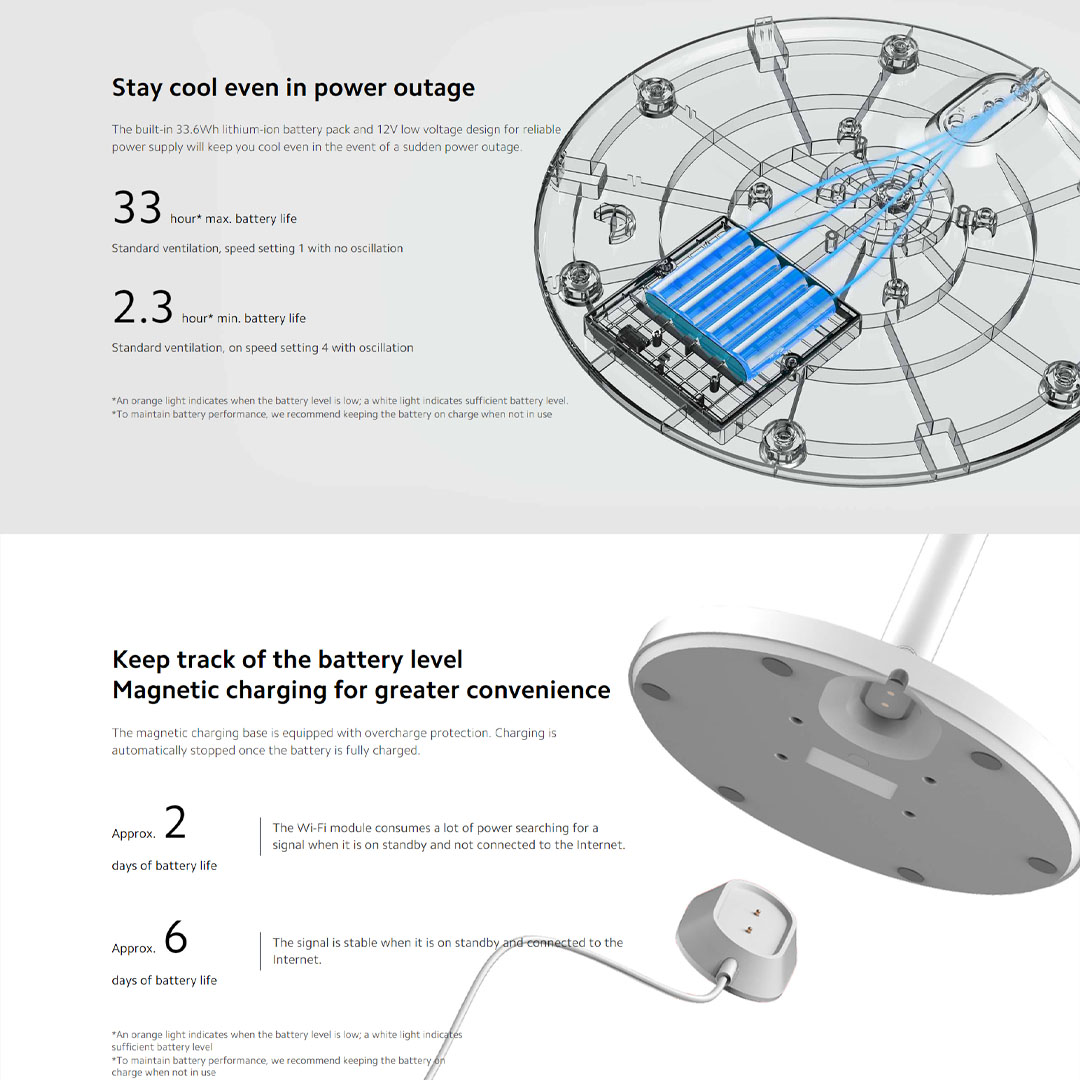 Stay cool even in power outage

The built-in 33.6Wh lithium-ion battery pack and 12V low voltage design for reliable power supply will keep you cool even in the event of a sudden power outage.

33 hour* max. battery life

Standard ventilation, speed setting 1 with no oscillation

2.3 hour* min. battery life

Standard ventilation, on speed setting 4 with oscillation

*An orange light indicates when the battery level is low; a white light indicates sufficient battery level.
*To maintain battery performance, we recommend keeping the battery on charge when not in use

Keep track of the battery level
Magnetic charging for greater convenience

The magnetic charging base is equipped with overcharge protection. Charging is automatically stopped once the battery is fully charged.

Approx. 2
days of battery life

The Wi-Fi module consumes a lot of power searching for a signal when it is on standby and not connected to the Internet.

Approx. 6
days of battery life

The signal is stable when it is on standby and connected to the Internet.

*An orange light indicates when the battery level is low; a white light indicates sufficient battery level
*To maintain battery performance, we recommend keeping the battery on charge when not in use