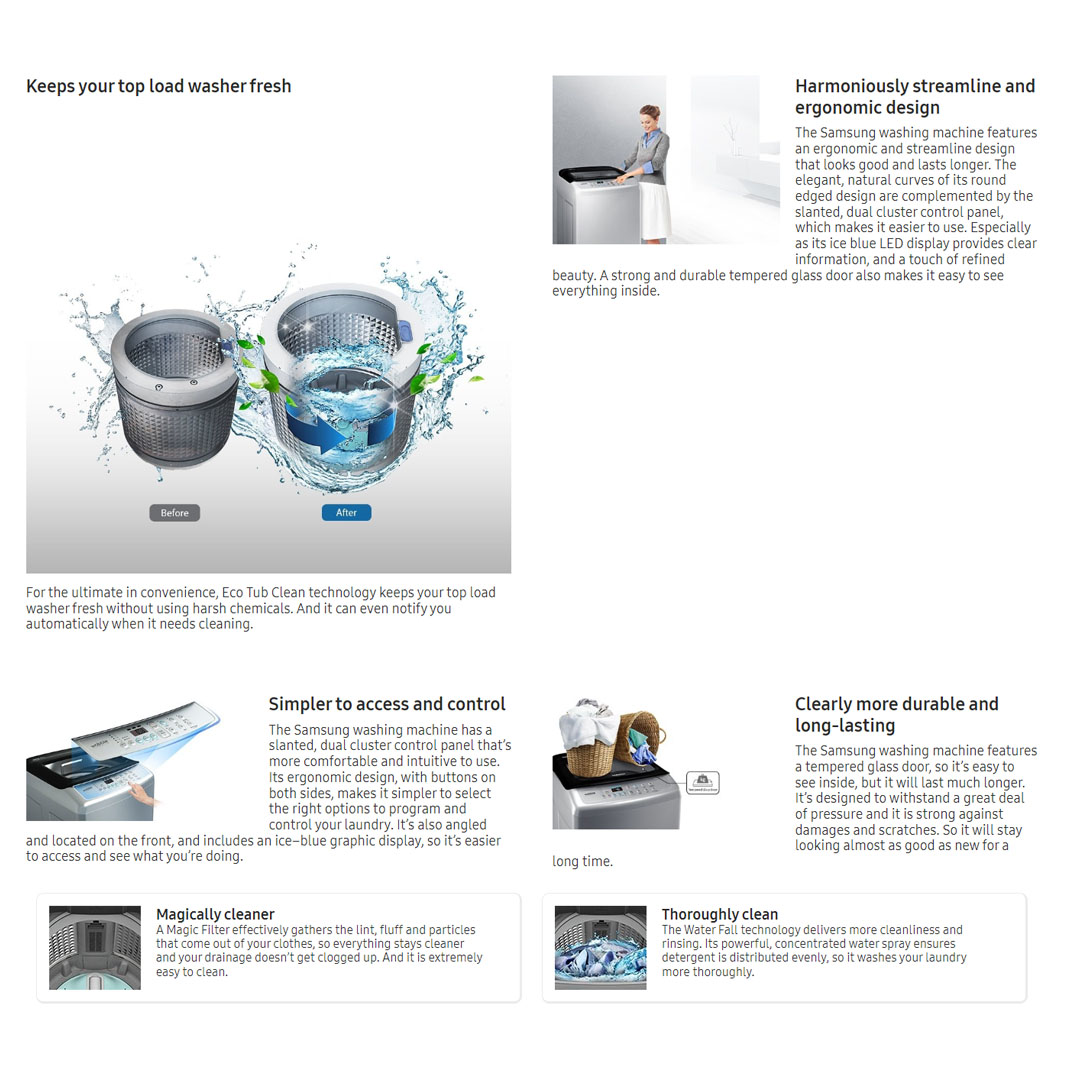 Keeps your top load washer fresh

Before

After

For the ultimate in convenience, Eco Tub Clean technology keeps your top load washer fresh without using harsh chemicals. And it can even notify you automatically when it needs cleaning.

Harmoniously streamline and ergonomic design

The Samsung washing machine features an ergonomic and streamline design that looks good and lasts longer. The elegant, natural curves of its round edged design are complemented by the slanted, dual cluster control panel, which makes it easier to use. Especially as its ice blue LED display provides clear information, and a touch of refined beauty. A strong and durable tempered glass door also makes it easy to see everything inside.

Simpler to access and control

The Samsung washing machine has a slanted, dual cluster control panel that's more comfortable and intuitive to use. Its ergonomic design, with buttons on both sides, makes it simpler to select the right options to program and control your laundry. It's also angled and located on the front, and includes an ice–blue graphic display, so it's easier to access and see what you're doing.

Clearly more durable and long-lasting

The Samsung washing machine features a tempered glass door, so it's easy to see inside, but it will last much longer. It's designed to withstand a great deal of pressure and it is strong against damages and scratches. So it will stay looking almost as good as new for a long time.

Magically cleaner

A Magic Filter effectively gathers the lint, fluff and particles that come out of your clothes, so everything stays cleaner and your drainage doesn't get clogged up. And it is extremely easy to clean.

Thoroughly clean

The Water Fall technology delivers more cleanliness and rinsing. Its powerful, concentrated water spray ensures detergent is distributed evenly, so it washes your laundry more thoroughly.