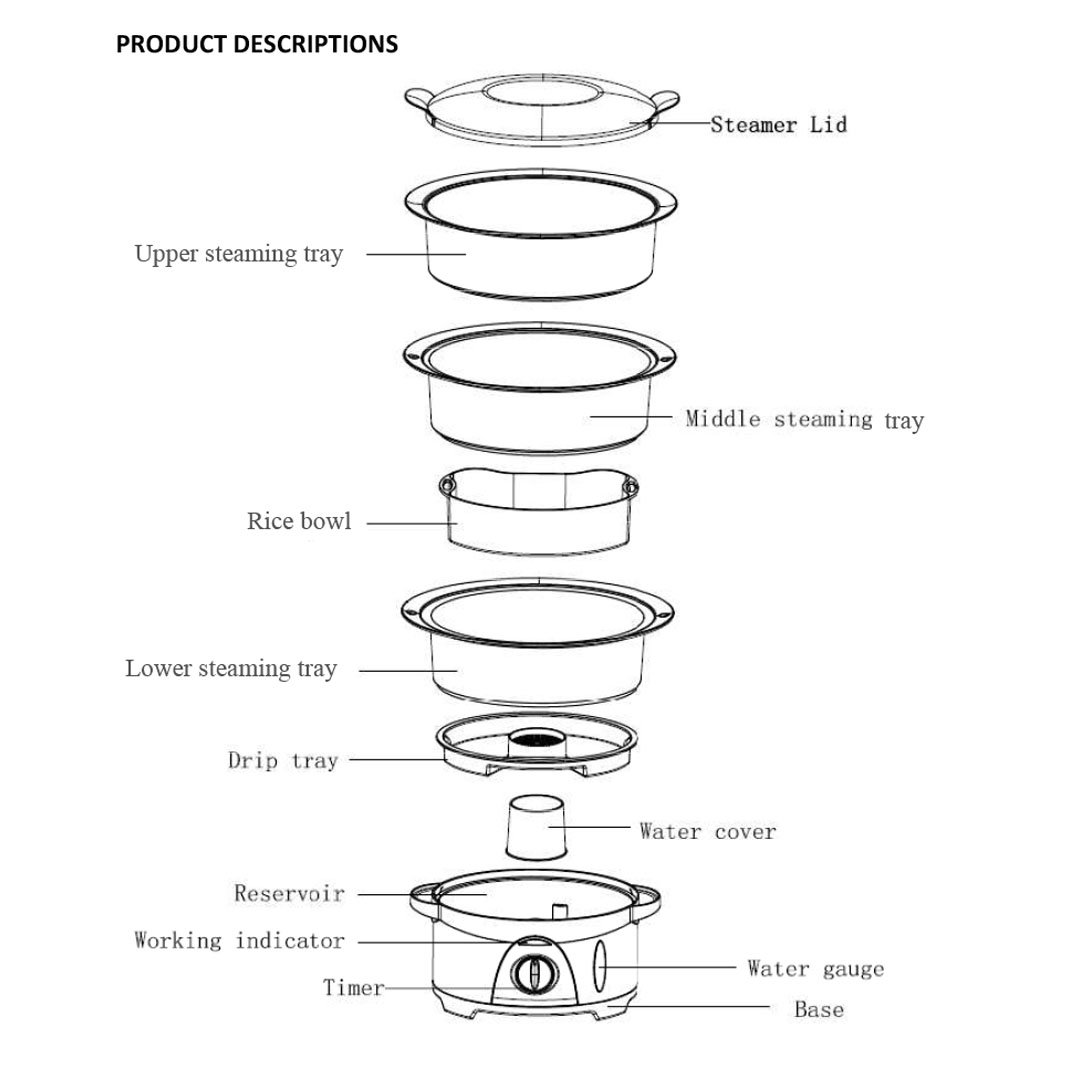 PRODUCT DESCRIPTIONS

Steamer Lid

Upper steaming tray

Middle steaming tray

Rice bowl

Lower steaming tray

Drip tray

Water cover

Reservoir

Working indicator

Timer

Water gauge

Base