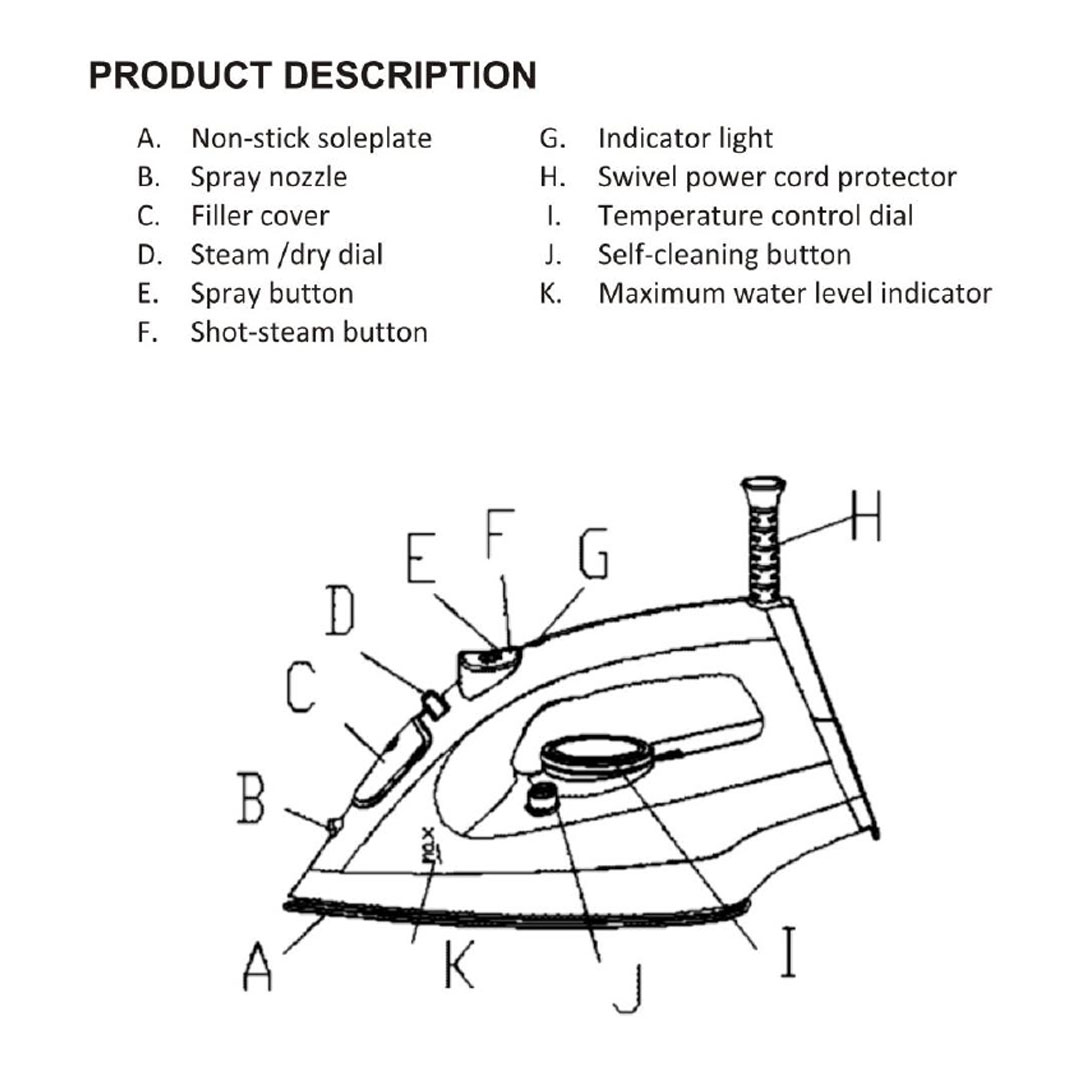 PRODUCT DESCRIPTION

A. Non-stick soleplate
B. Spray nozzle
C. Filler cover
D. Steam /dry dial
E. Spray button
F. Shot-steam button

G. Indicator light
H. Swivel power cord protector
I. Temperature control dial
J. Self-cleaning button
K. Maximum water level indicator

E F G H D C B max A K J I