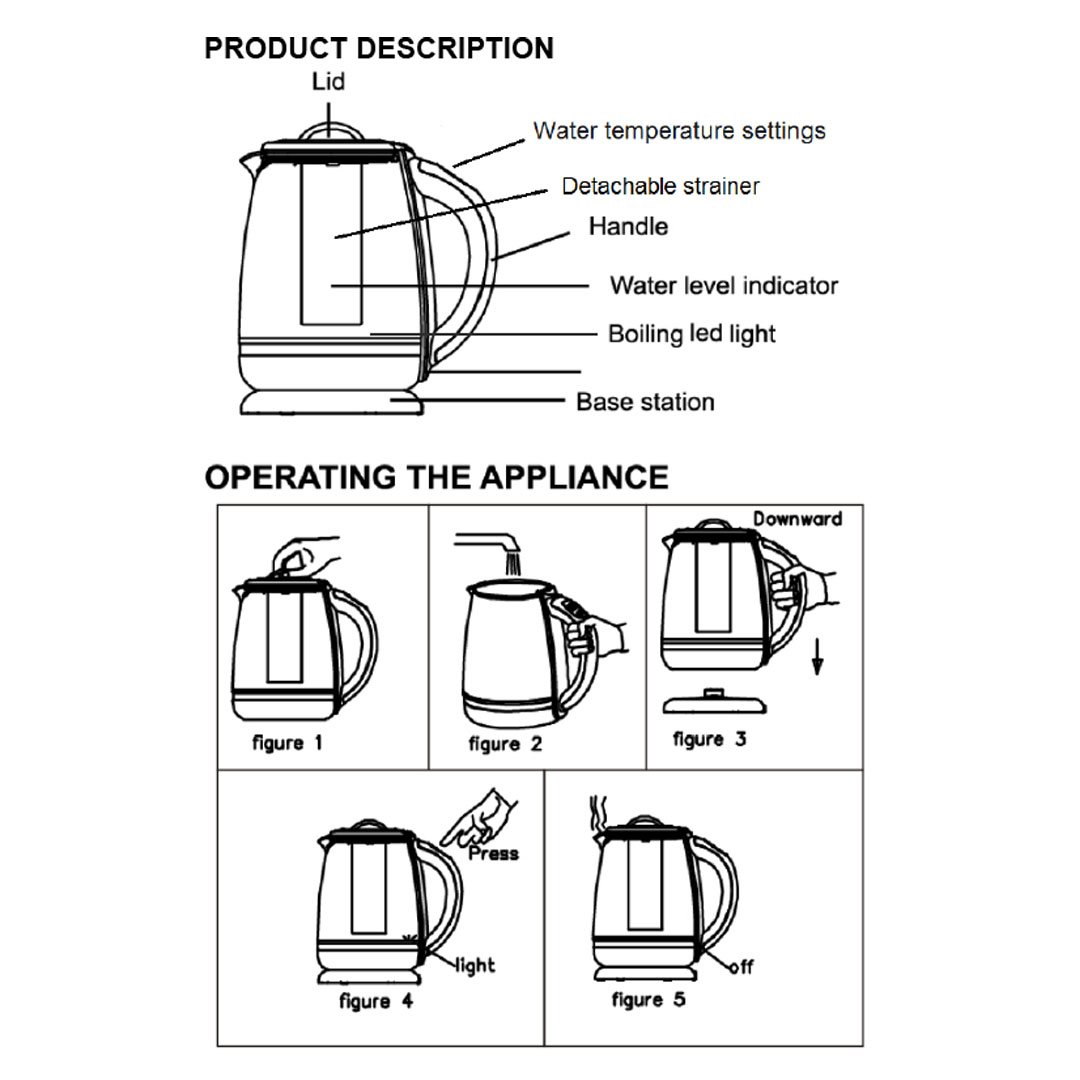 PRODUCT DESCRIPTION

Lid
Water temperature settings
Detachable strainer
Handle
Water level indicator
Boiling led light
Base station

OPERATING THE APPLIANCE

figure 1
figure 2
Downward
figure 3
Press
light
figure 4
off
figure 5