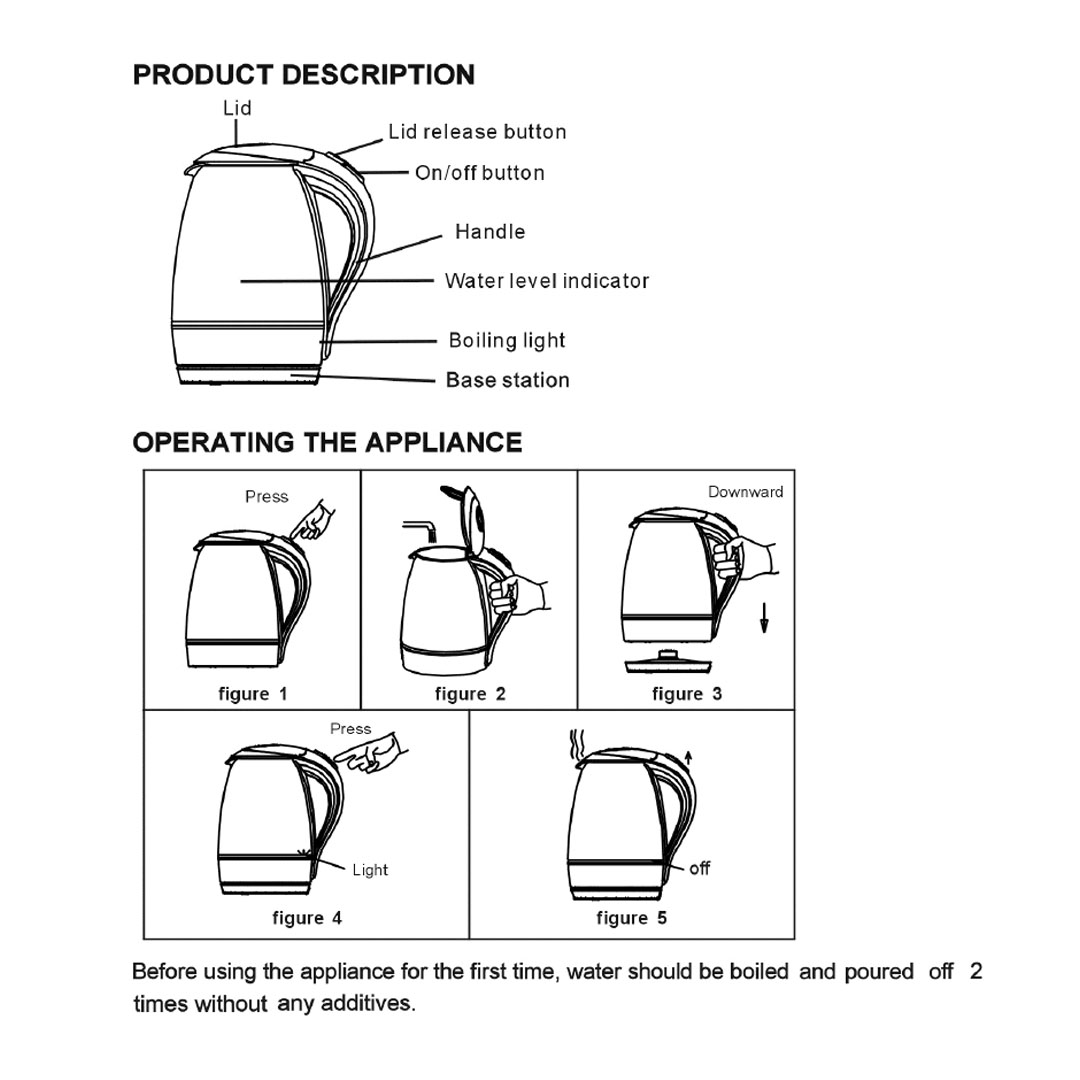 PRODUCT DESCRIPTION

Lid

Lid release button

On/off button

Handle

Water level indicator

Boiling light

Base station

OPERATING THE APPLIANCE

Press

figure 1

figure 2

Downward

figure 3

Press

Light

figure 4

off

figure 5

Before using the appliance for the first time, water should be boiled and poured off 2 times without any additives.