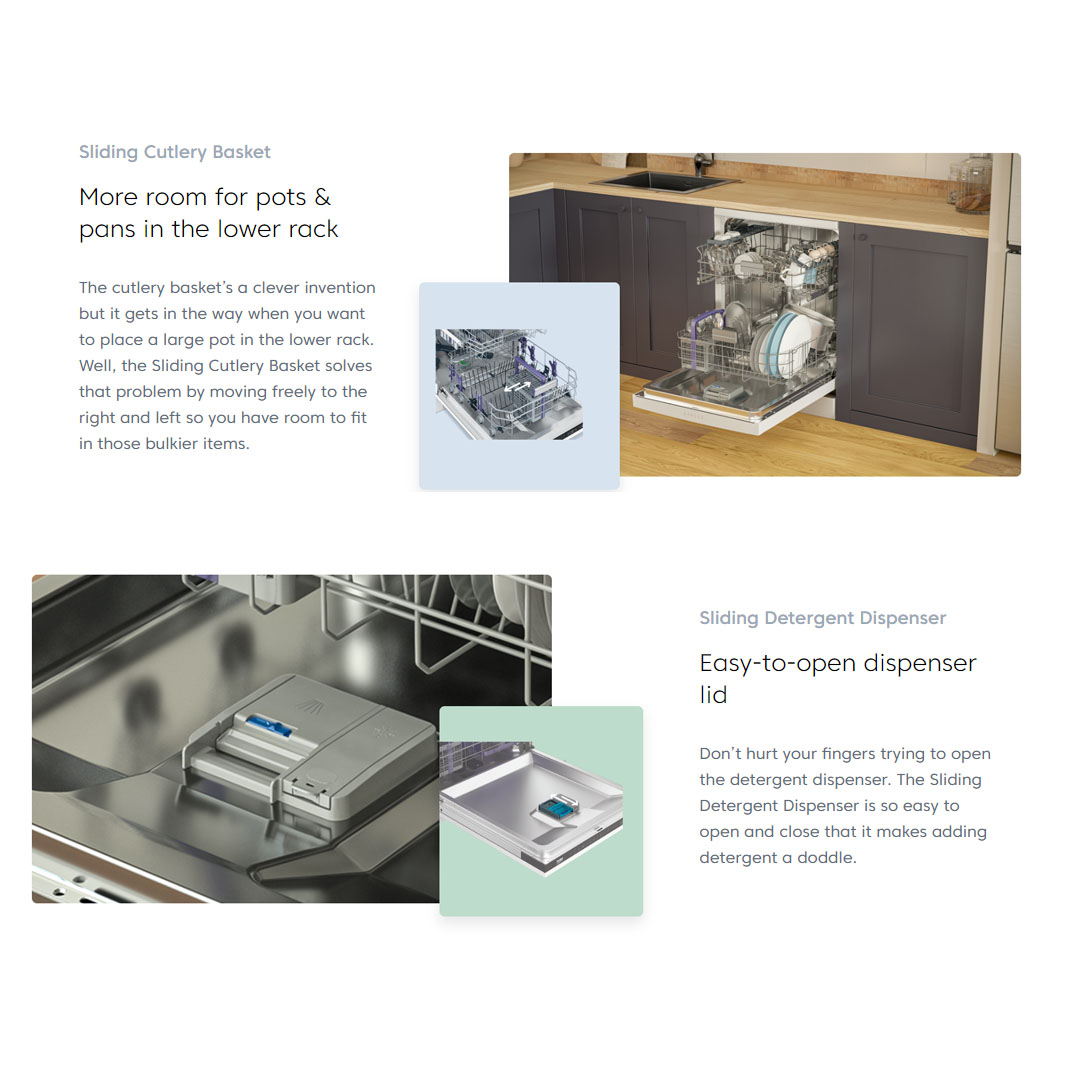 Sliding Cutlery Basket

More room for pots & pans in the lower rack

The cutlery basket's a clever invention but it gets in the way when you want to place a large pot in the lower rack. Well, the Sliding Cutlery Basket solves that problem by moving freely to the right and left so you have room to fit in those bulkier items.

Sliding Detergent Dispenser

Easy-to-open dispenser lid

Don't hurt your fingers trying to open the detergent dispenser. The Sliding Detergent Dispenser is so easy to open and close that it makes adding detergent a doddle.