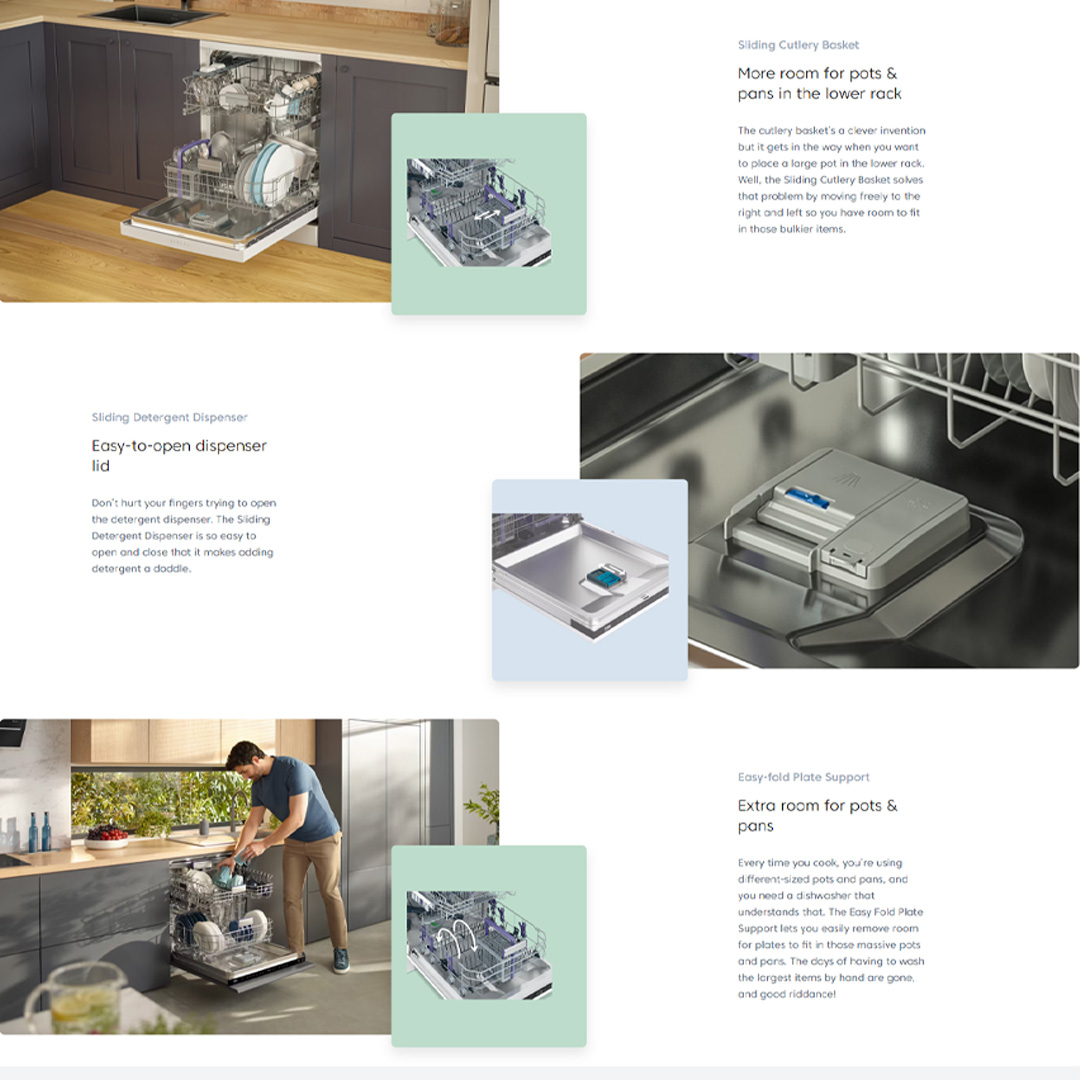 Sliding Cutlery Basket

More room for pots & pans in the lower rack

The cutlery basket's a clever invention but it gets in the way when you want to place a large pot in the lower rack. Well, the Sliding Cutlery Basket solves that problem by moving freely to the right and left so you have room to fit in those bulkier items.

Sliding Detergent Dispenser

Easy-to-open dispenser lid

Don't hurt your fingers trying to open the detergent dispenser. The Sliding Detergent Dispenser is so easy to open and close that it makes adding detergent a doddle.

Easy-fold Plate Support

Extra room for pots & pans

Every time you cook, you're using different-sized pots and pans, and you need a dishwasher that understands that. The Easy Fold Plate Support lets you easily remove room for plates to fit in those massive pots and pans. The days of having to wash the largest items by hand are gone, and good riddance!