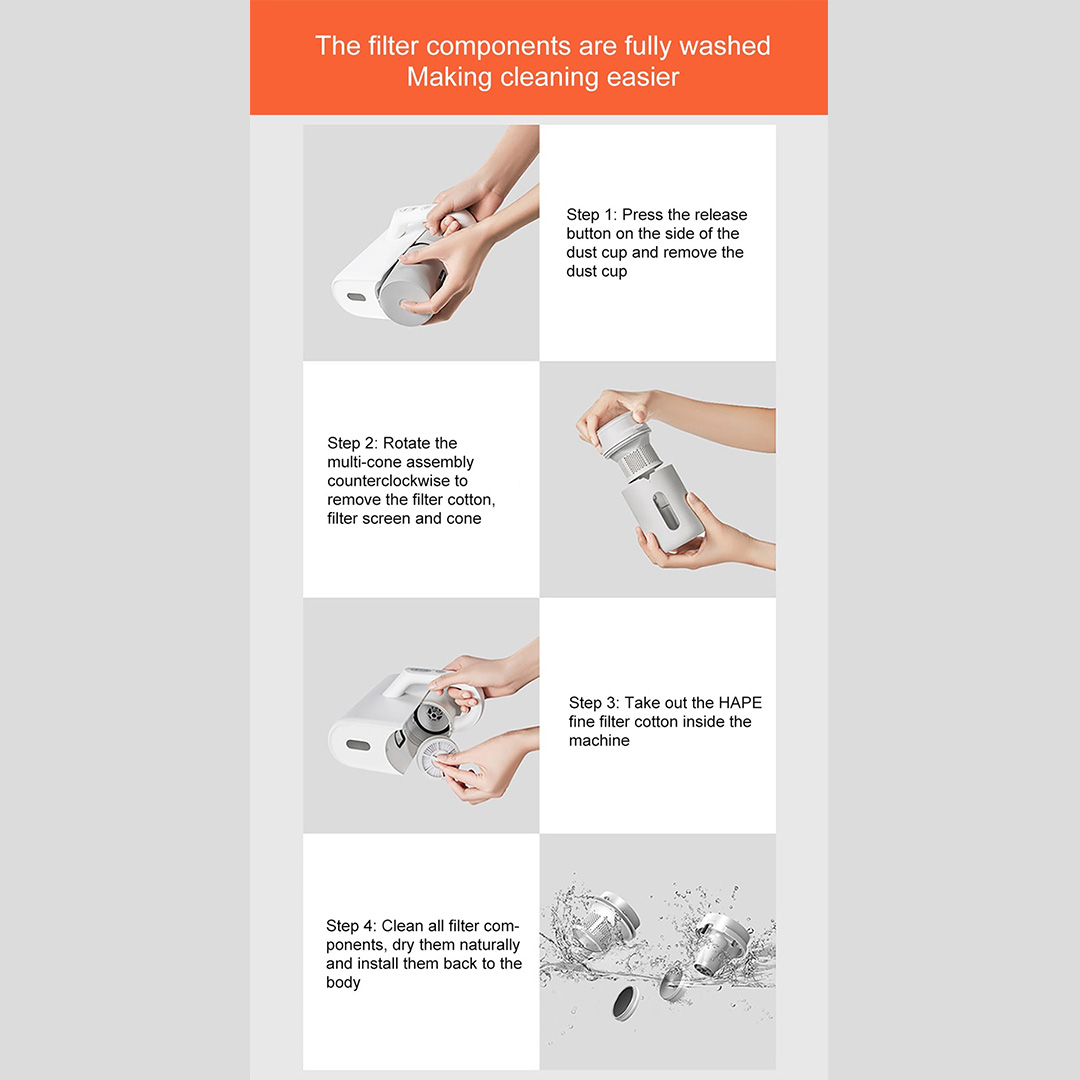 The filter components are fully washed
Making cleaning easier

Step 1: Press the release button on the side of the dust cup and remove the dust cup

Step 2: Rotate the multi-cone assembly counterclockwise to remove the filter cotton, filter screen and cone

Step 3: Take out the HAPE fine filter cotton inside the machine

Step 4: Clean all filter components, dry them naturally and install them back to the body