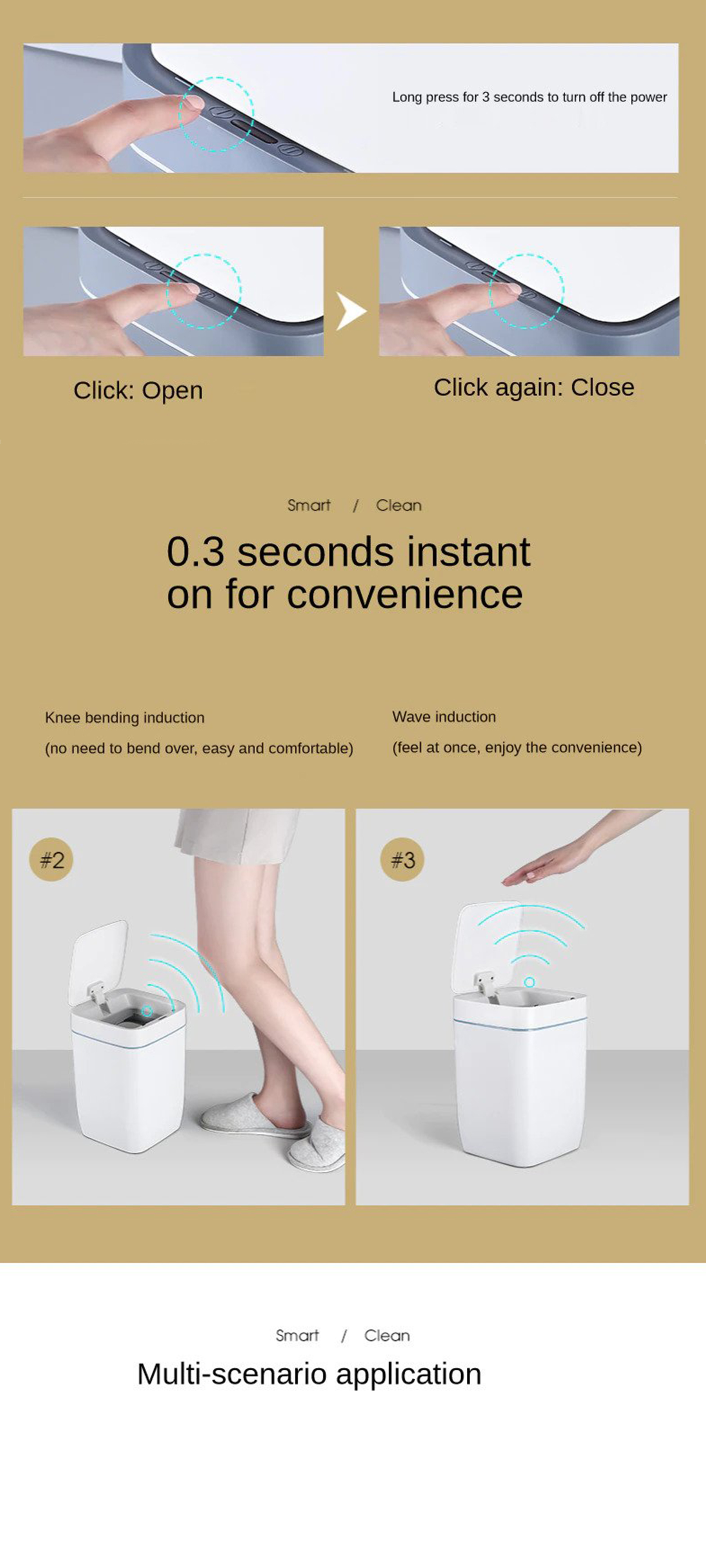 Long press for 3 seconds to turn off the power

Click: Open

Click again: Close

Smart / Clean

0.3 seconds instant on for convenience

Knee bending induction
(no need to bend over, easy and comfortable)

Wave induction
(feel at once, enjoy the convenience)

#2

#3

Smart / Clean

Multi-scenario application